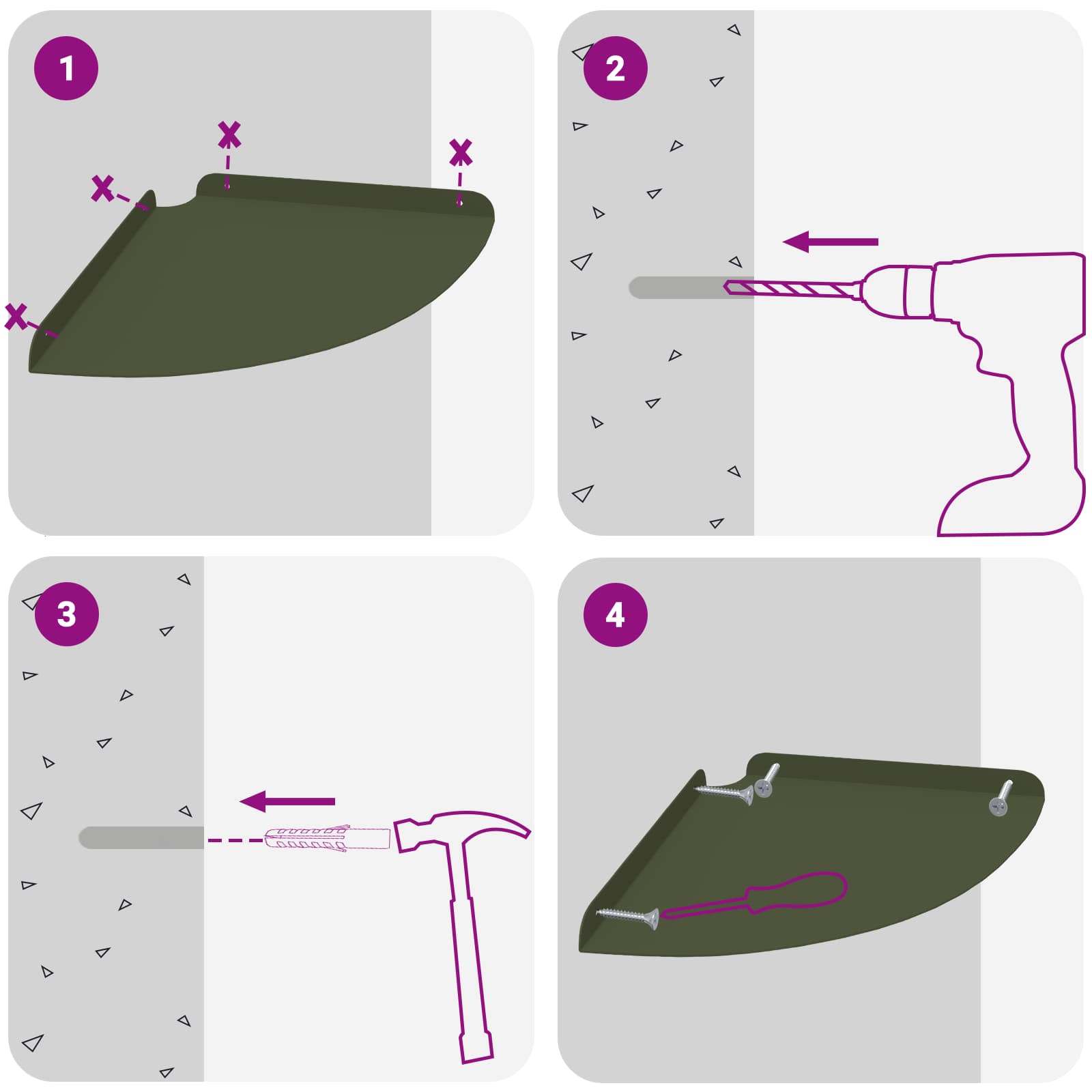 1

2

3

4