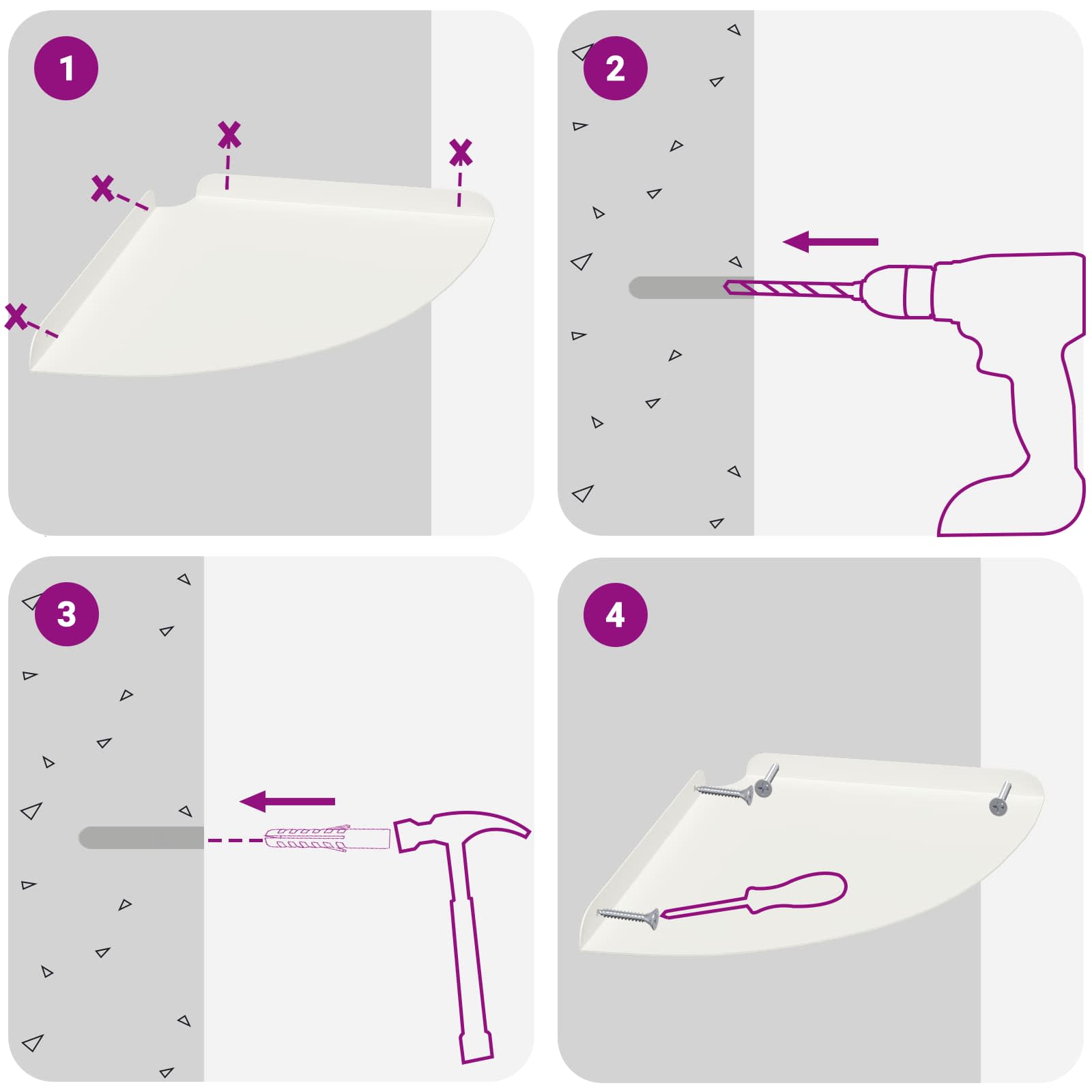 1

2

3

4