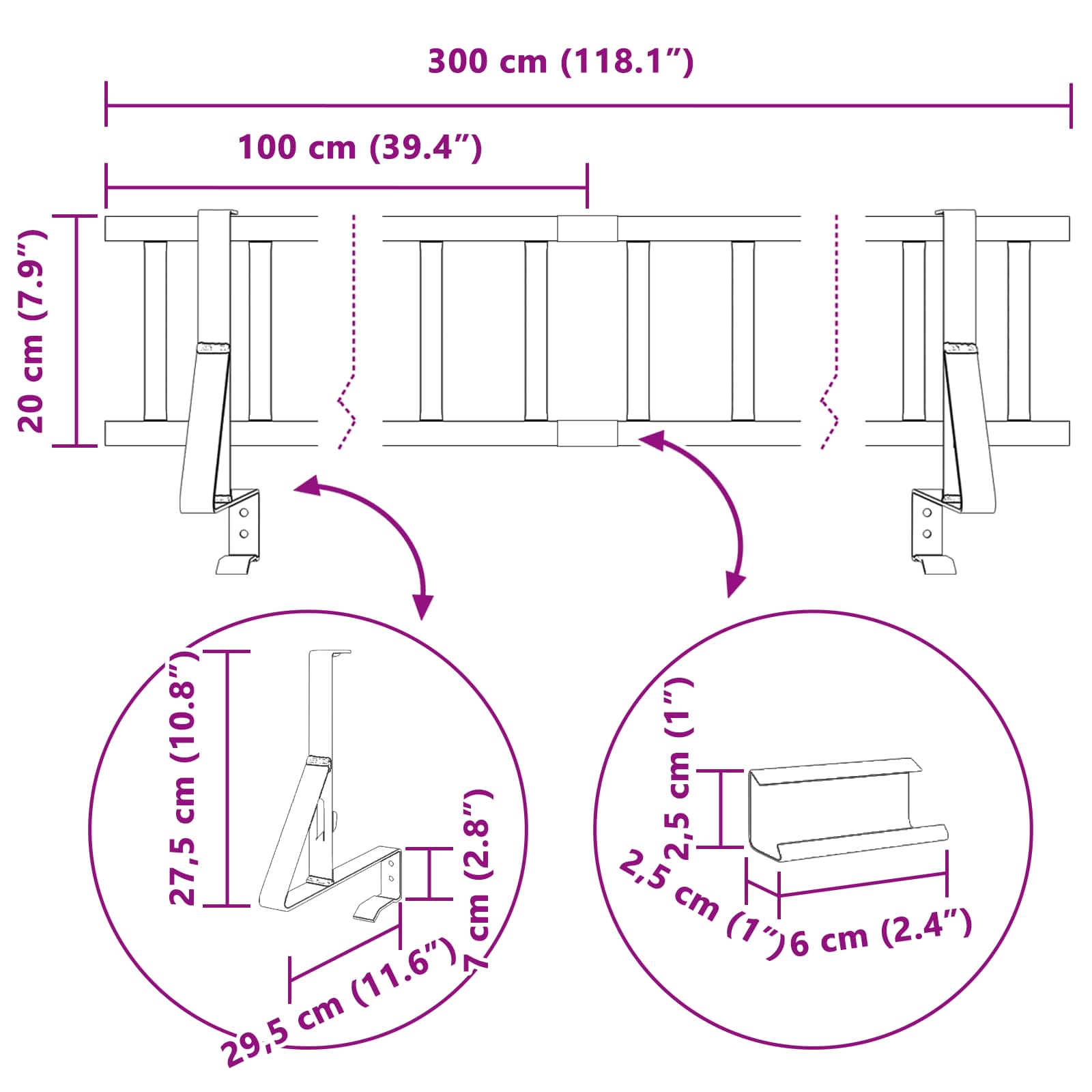 300 cm (118.1″)

100 cm (39.4″)

20 cm (7.9″)

27,5 cm (10.8″)

7 cm (2.8″)

29,5 cm (11.6″)

2,5 cm (1″)

2,5 cm (1″)

6 cm (2.4″)