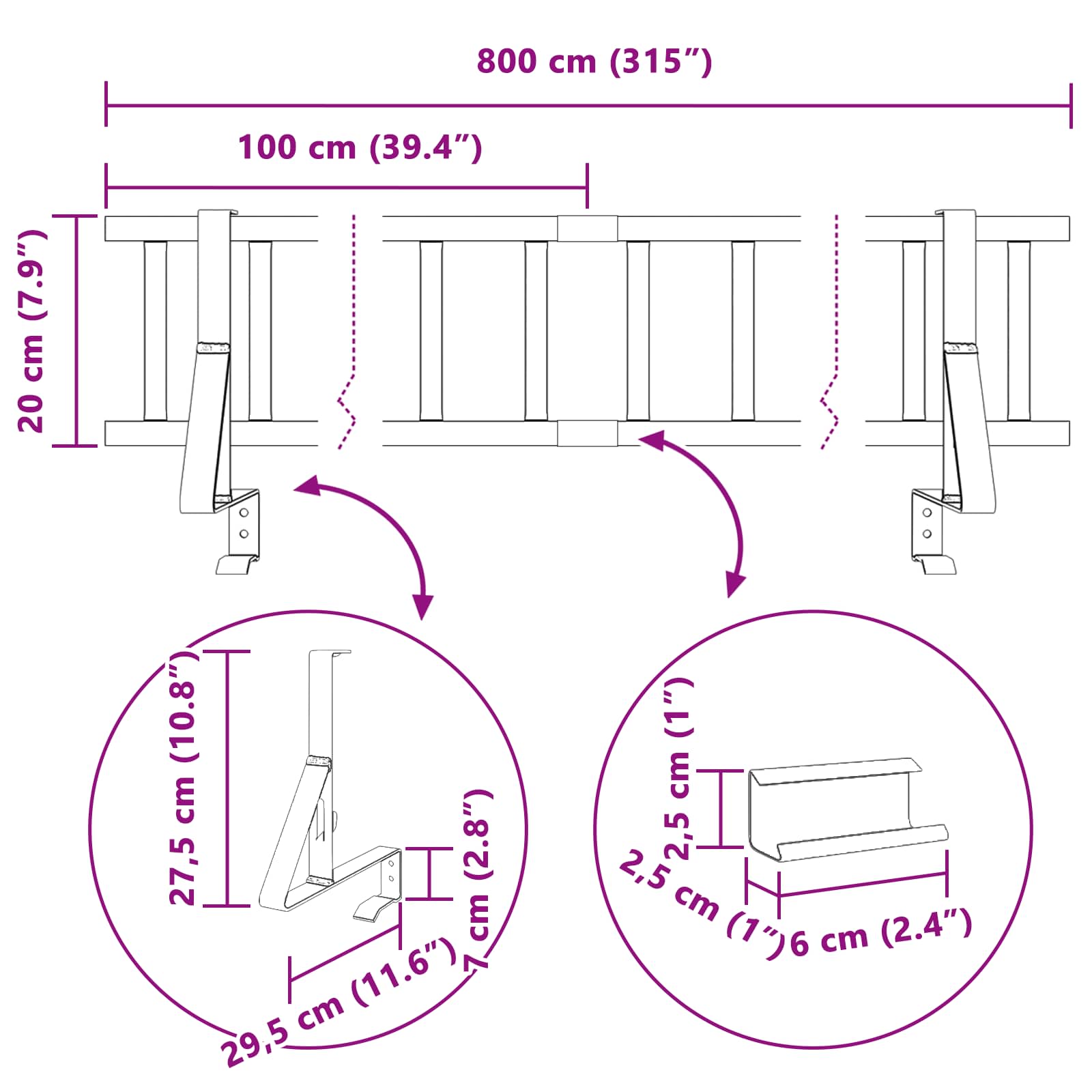 800 cm (315″)

100 cm (39.4″)

20 cm (7.9″)

27,5 cm (10.8″)

7 cm (2.8″)

29,5 cm (11.6″)

2,5 cm (1″)

2,5 cm (1″)

6 cm (2.4″)