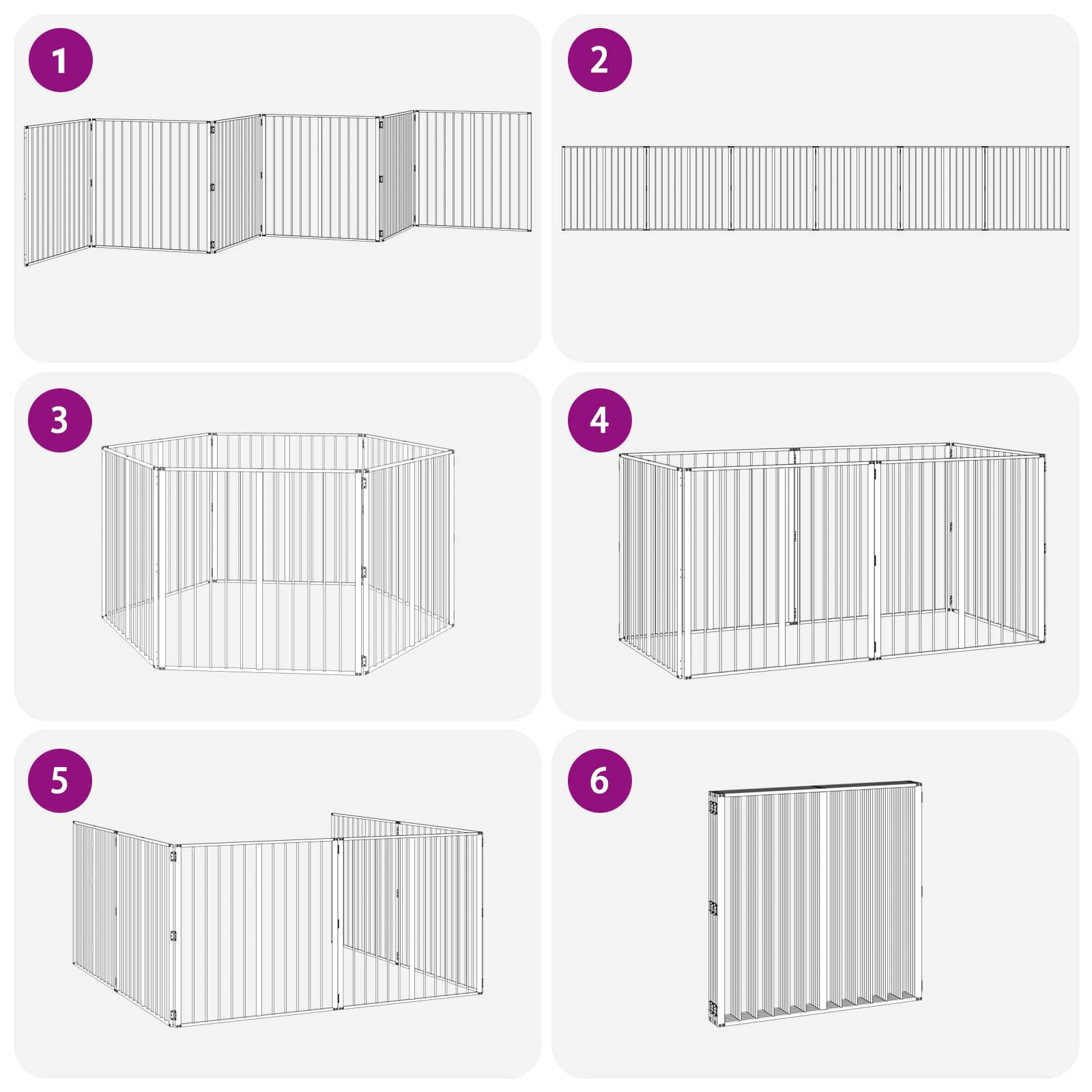 1

2

3

4

5

6