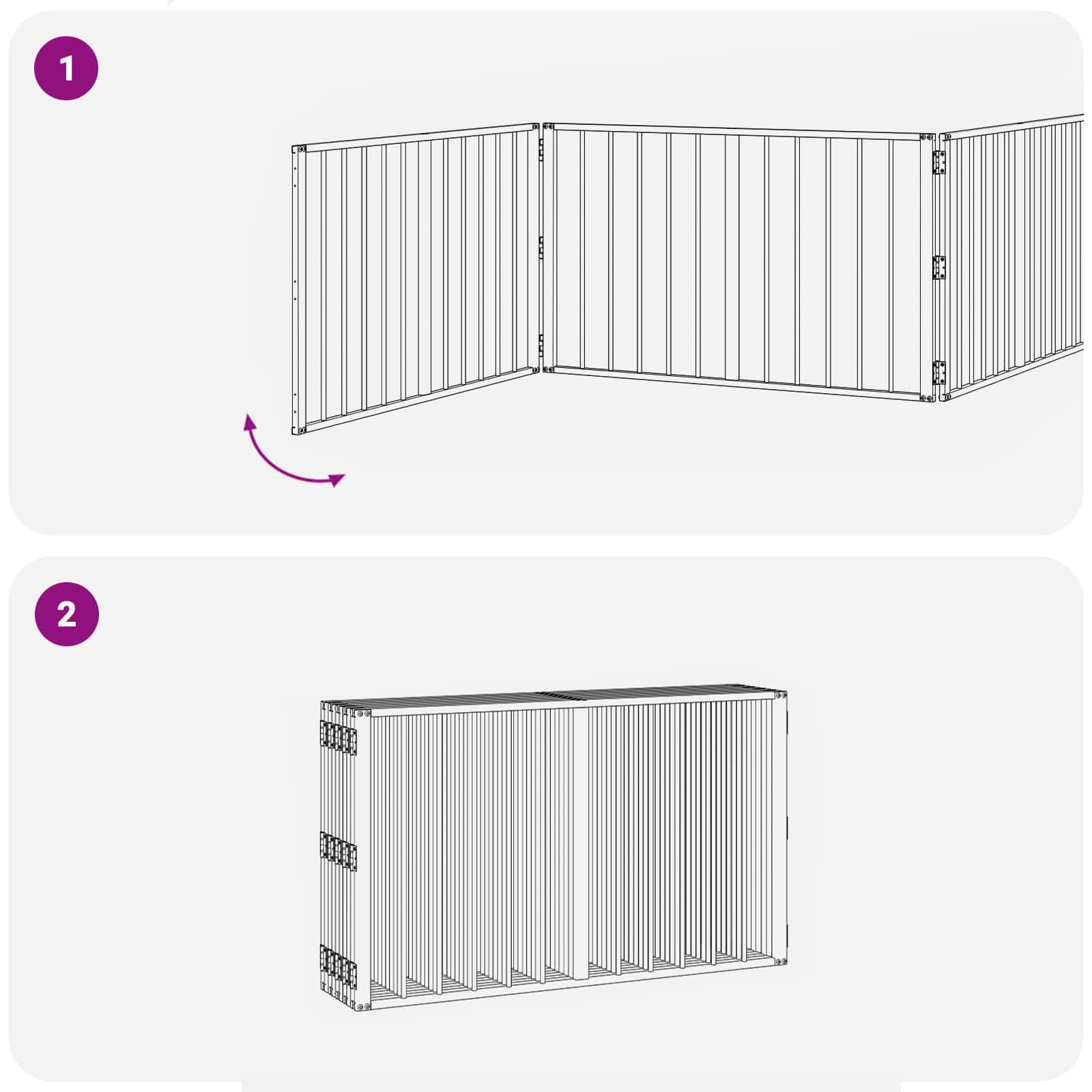 1

2