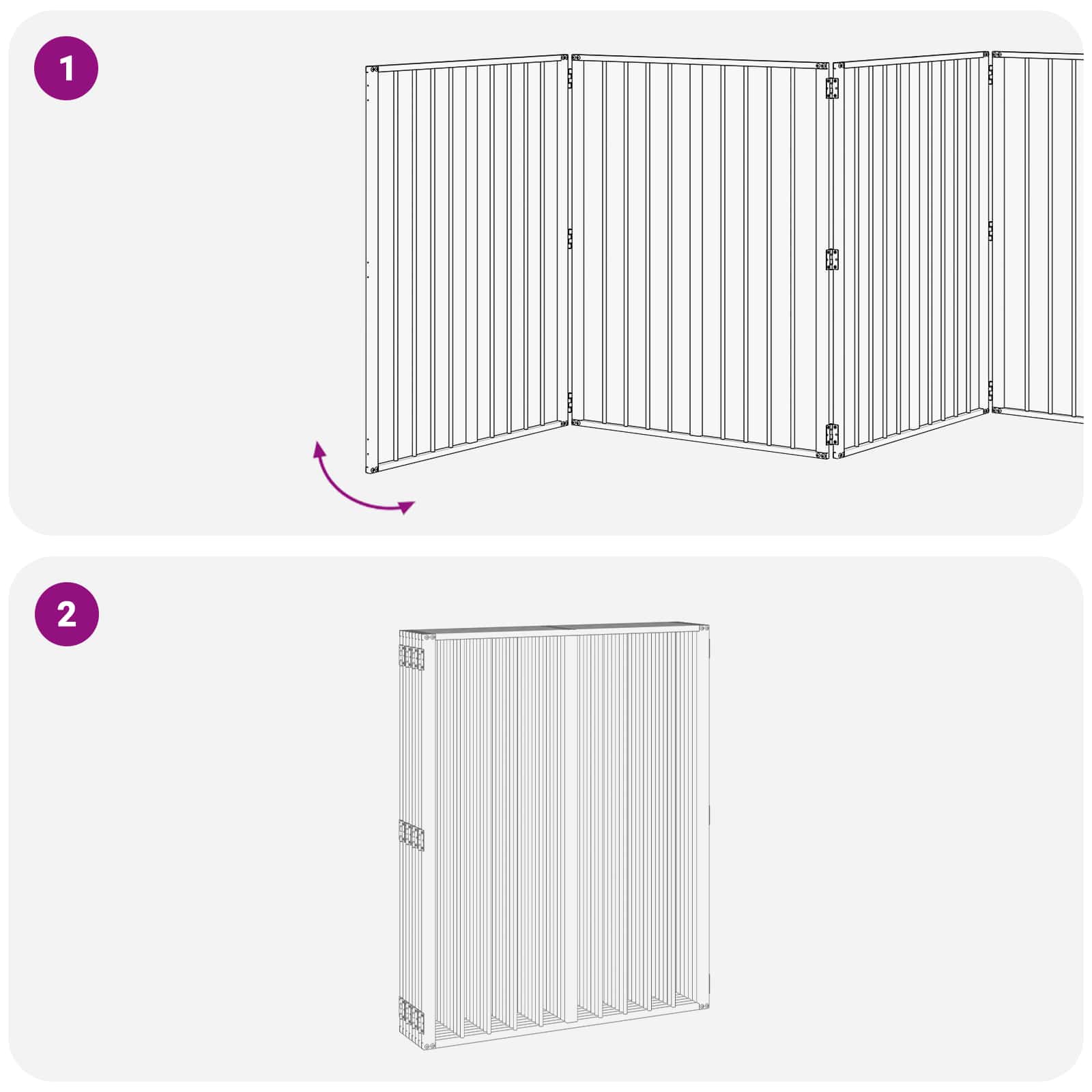 1

2