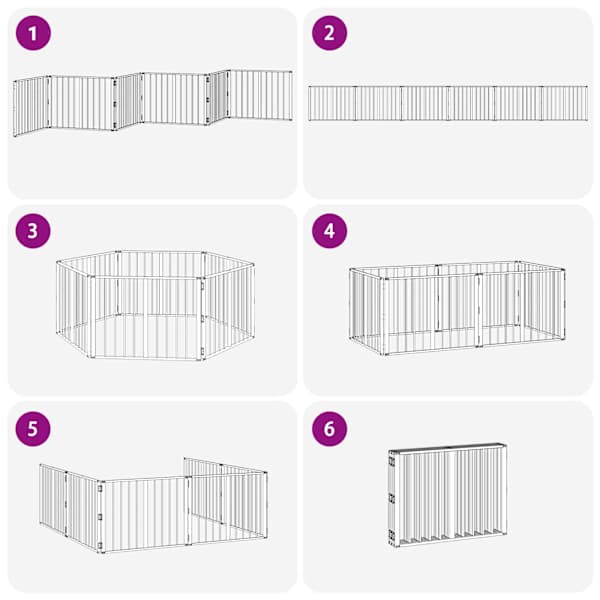 1

2

3

4

5

6