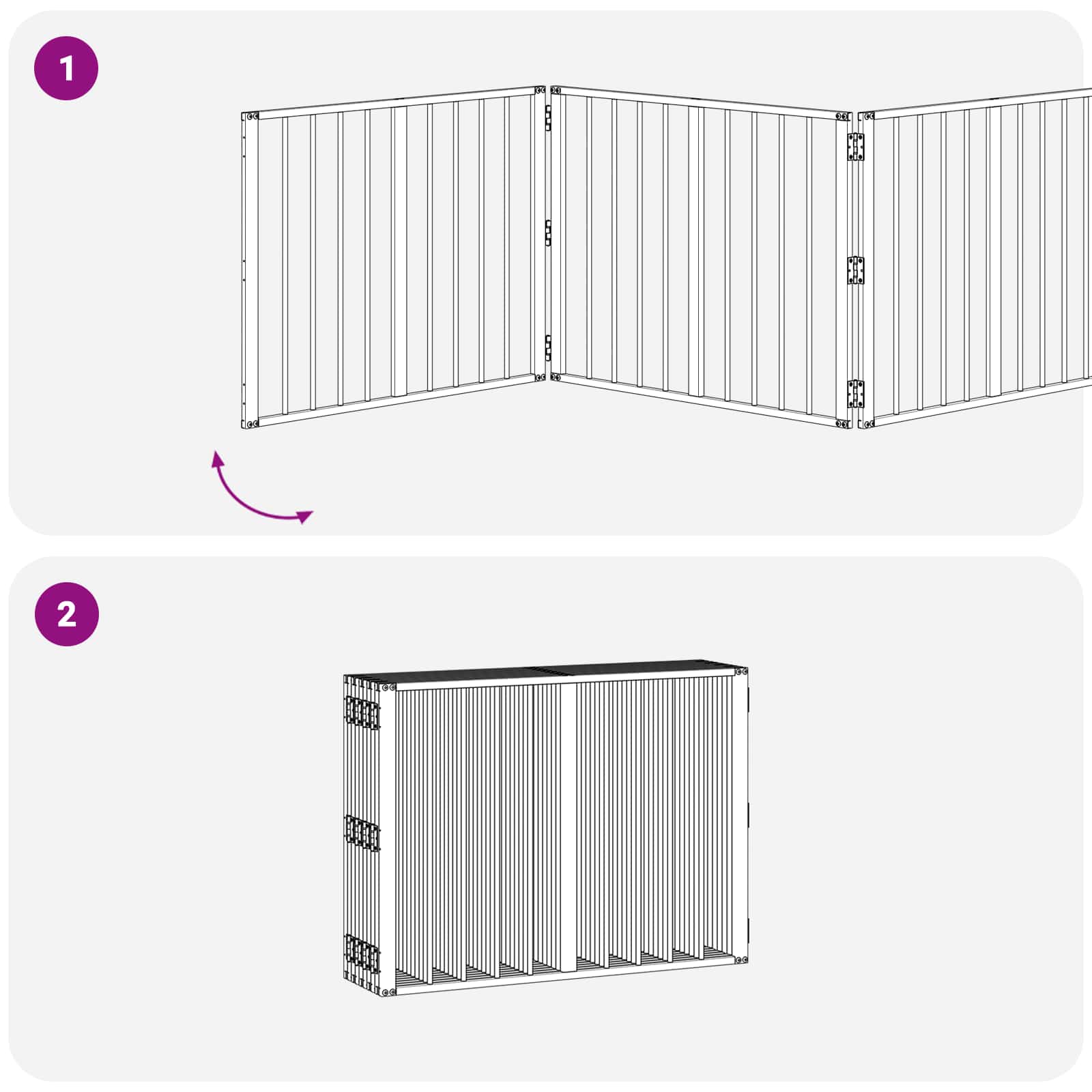 1

2