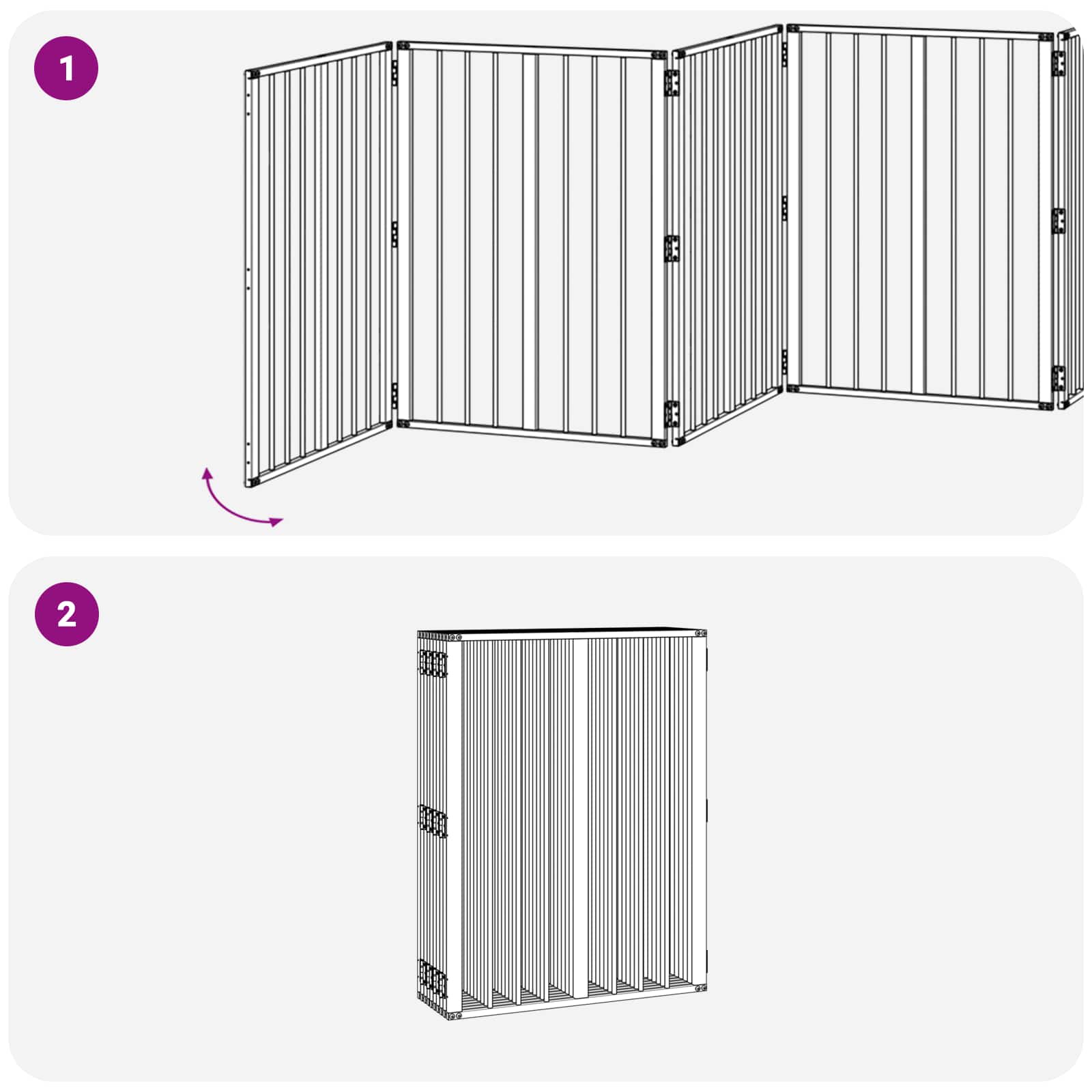 1

2