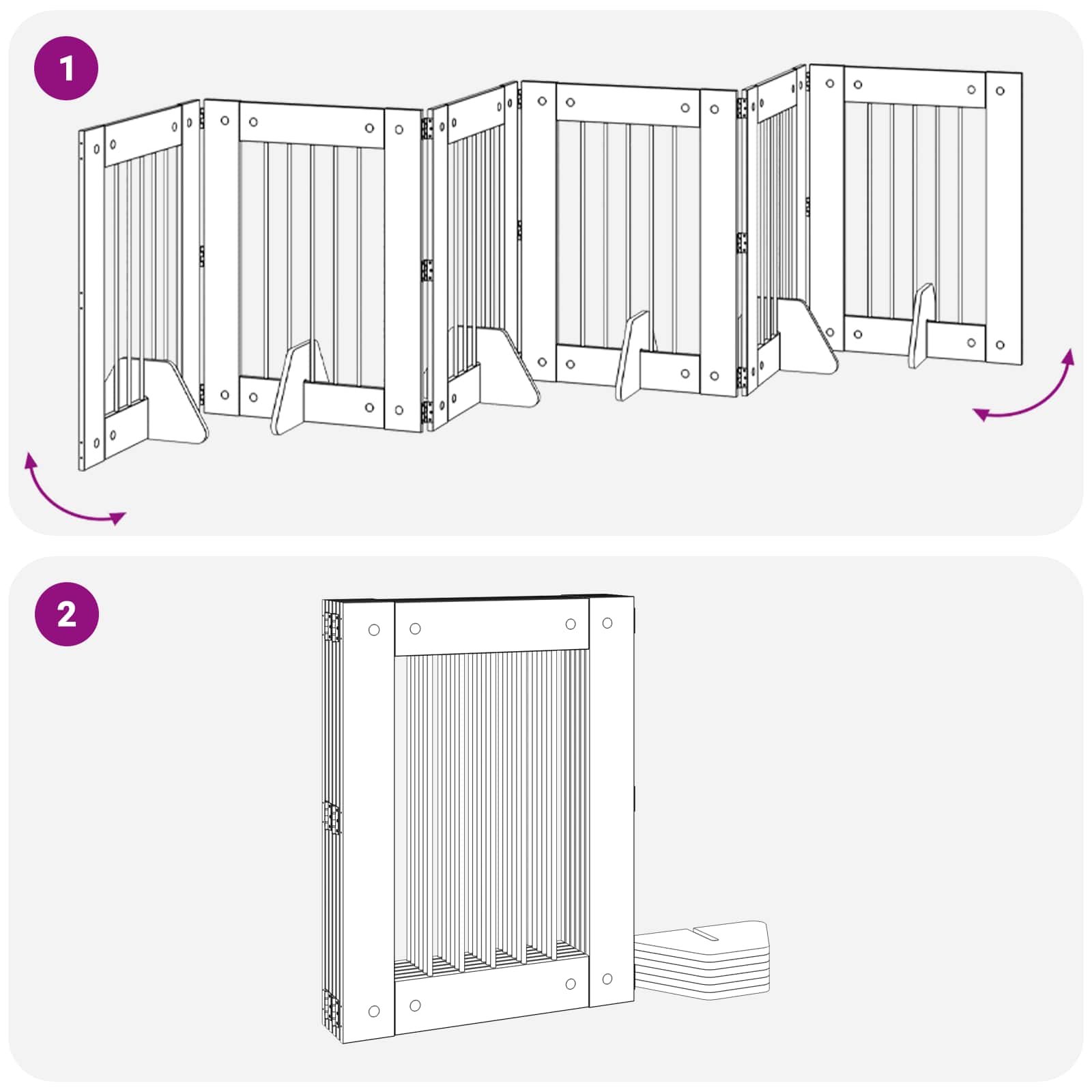 1

2