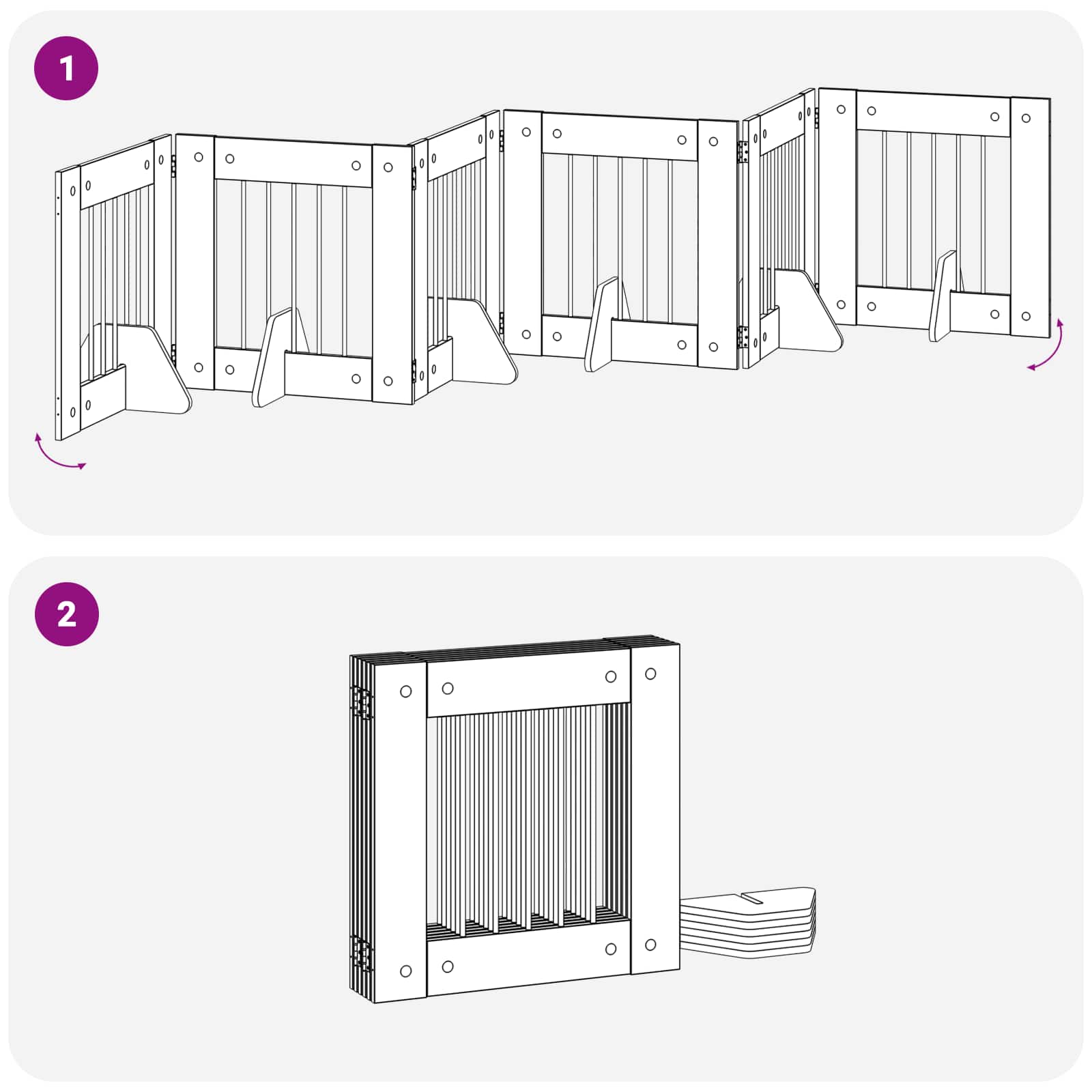 1

2