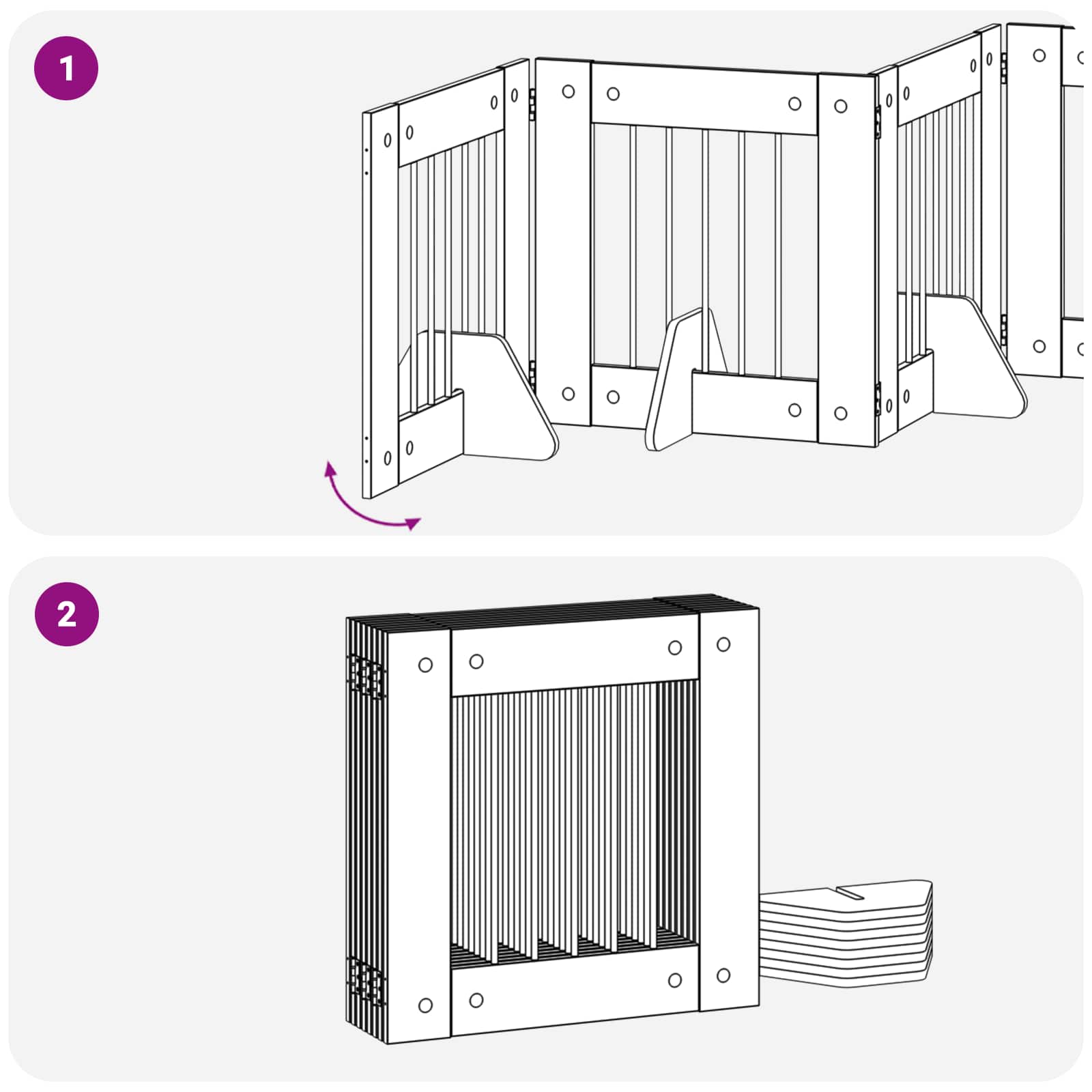 1

2