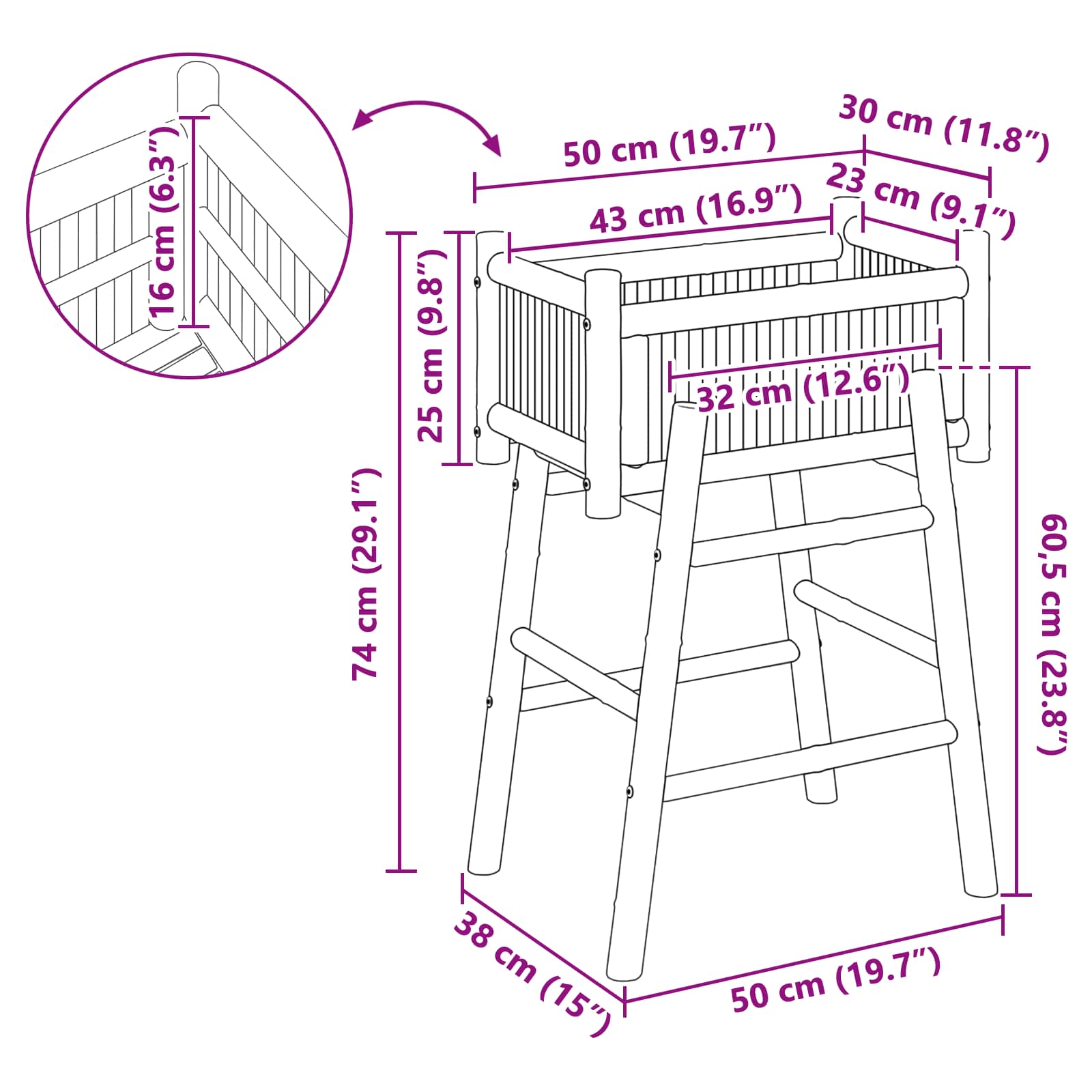 16 cm (6.3″)

50 cm (19.7″)

30 cm (11.8″)

43 cm (16.9″)

23 cm (9.1″)

25 cm (9.8″)

32 cm (12.6″)

74 cm (29.1″)

60,5 cm (23.8″)

38 cm (15″)

50 cm (19.7″)