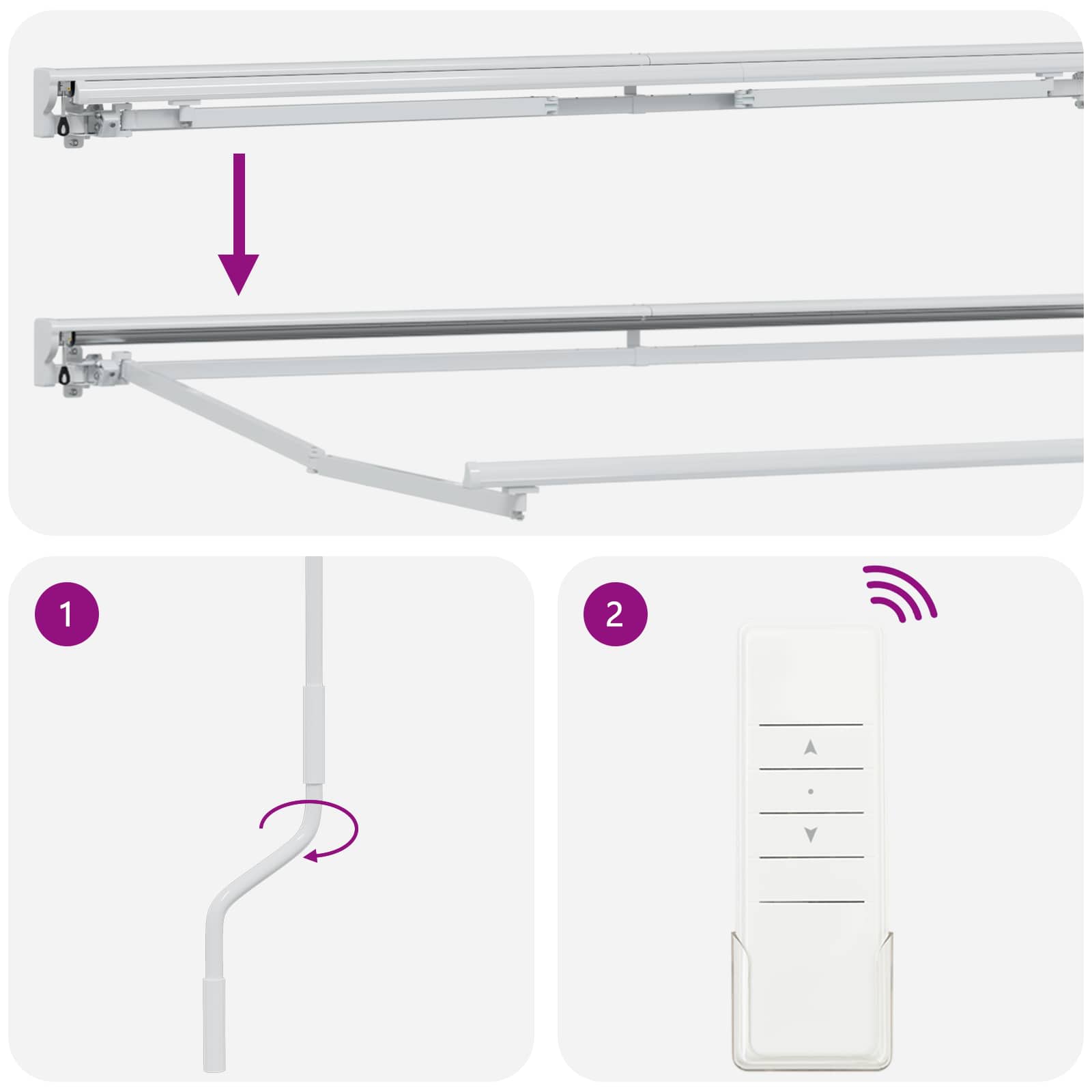 1

2