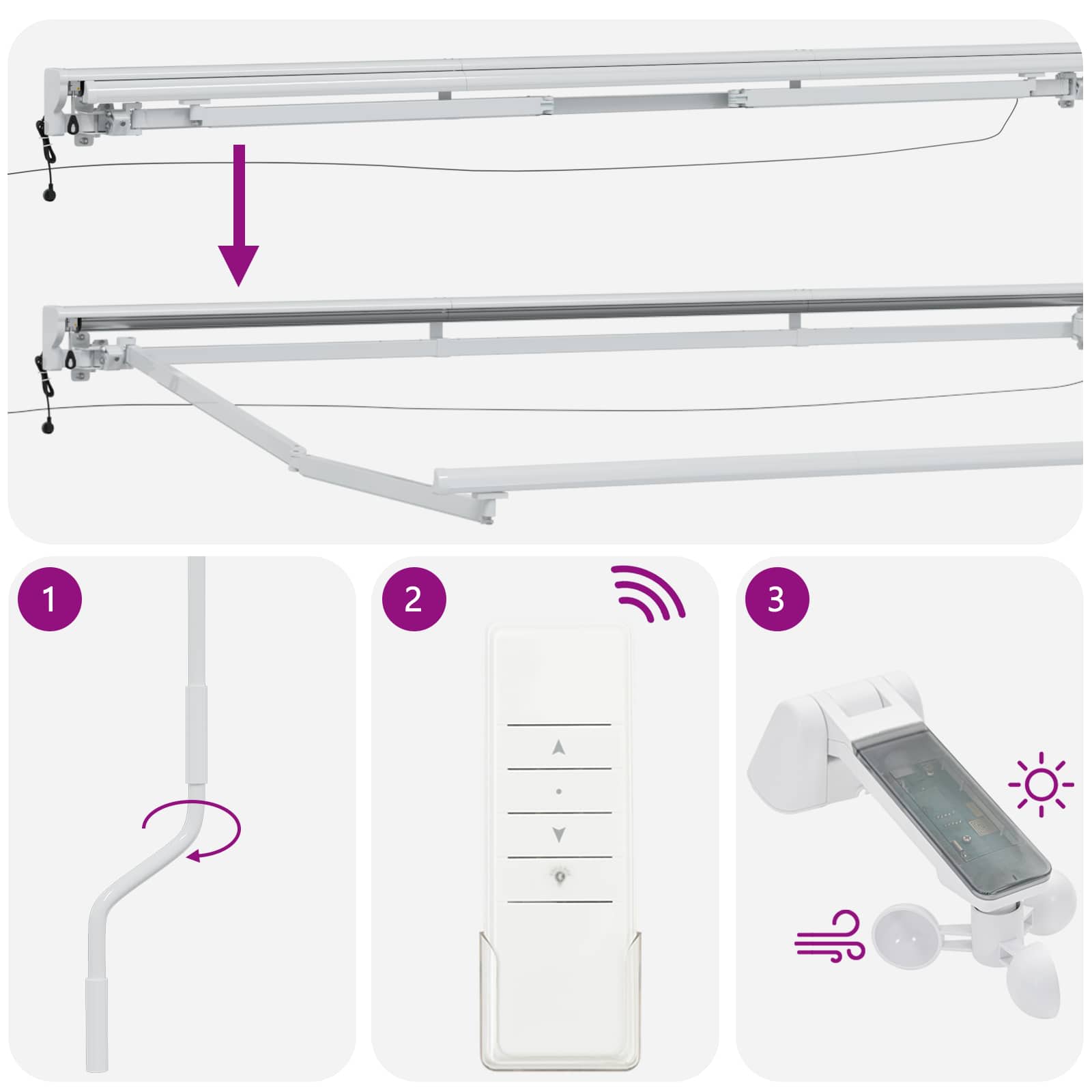 1

2

3