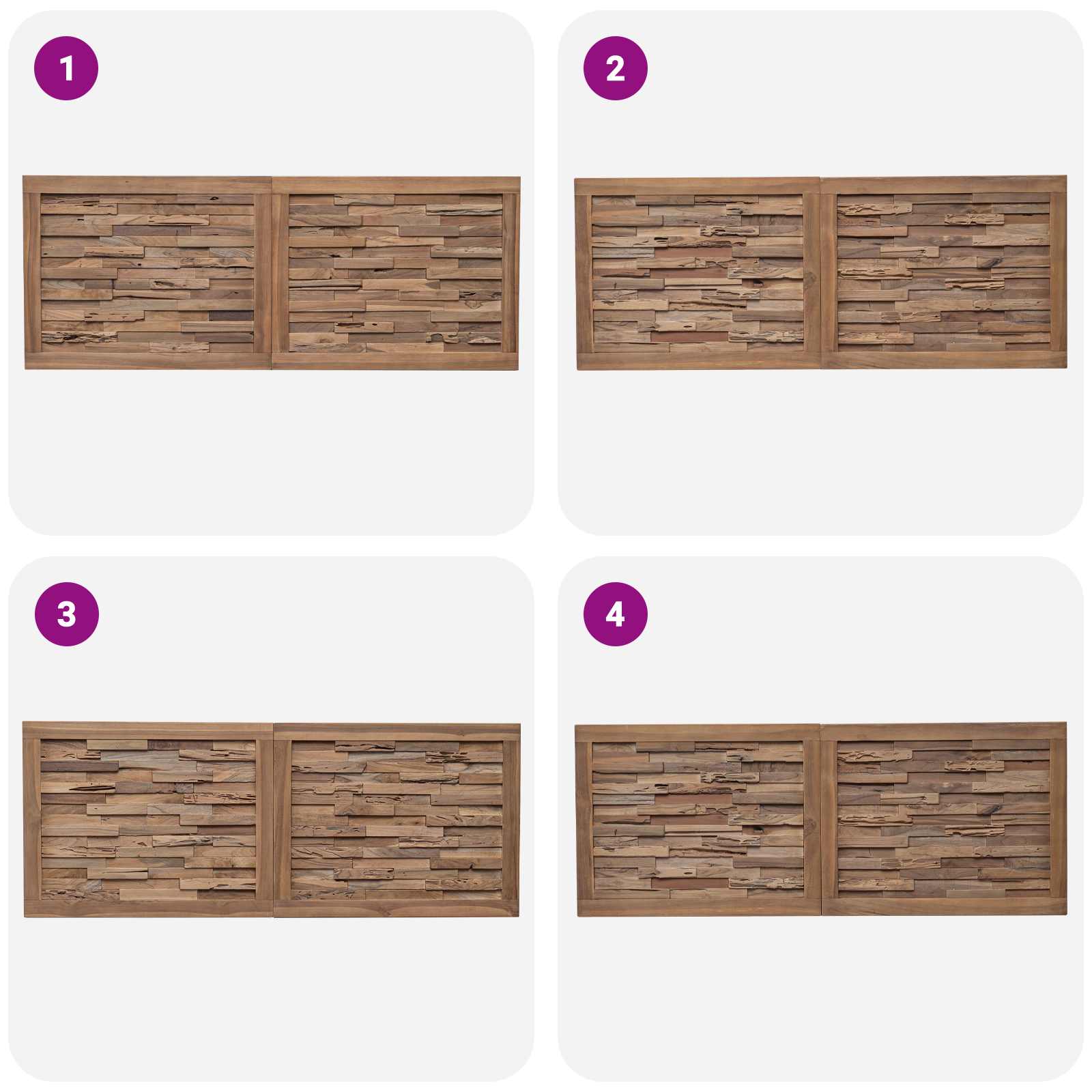 1

2

3

4