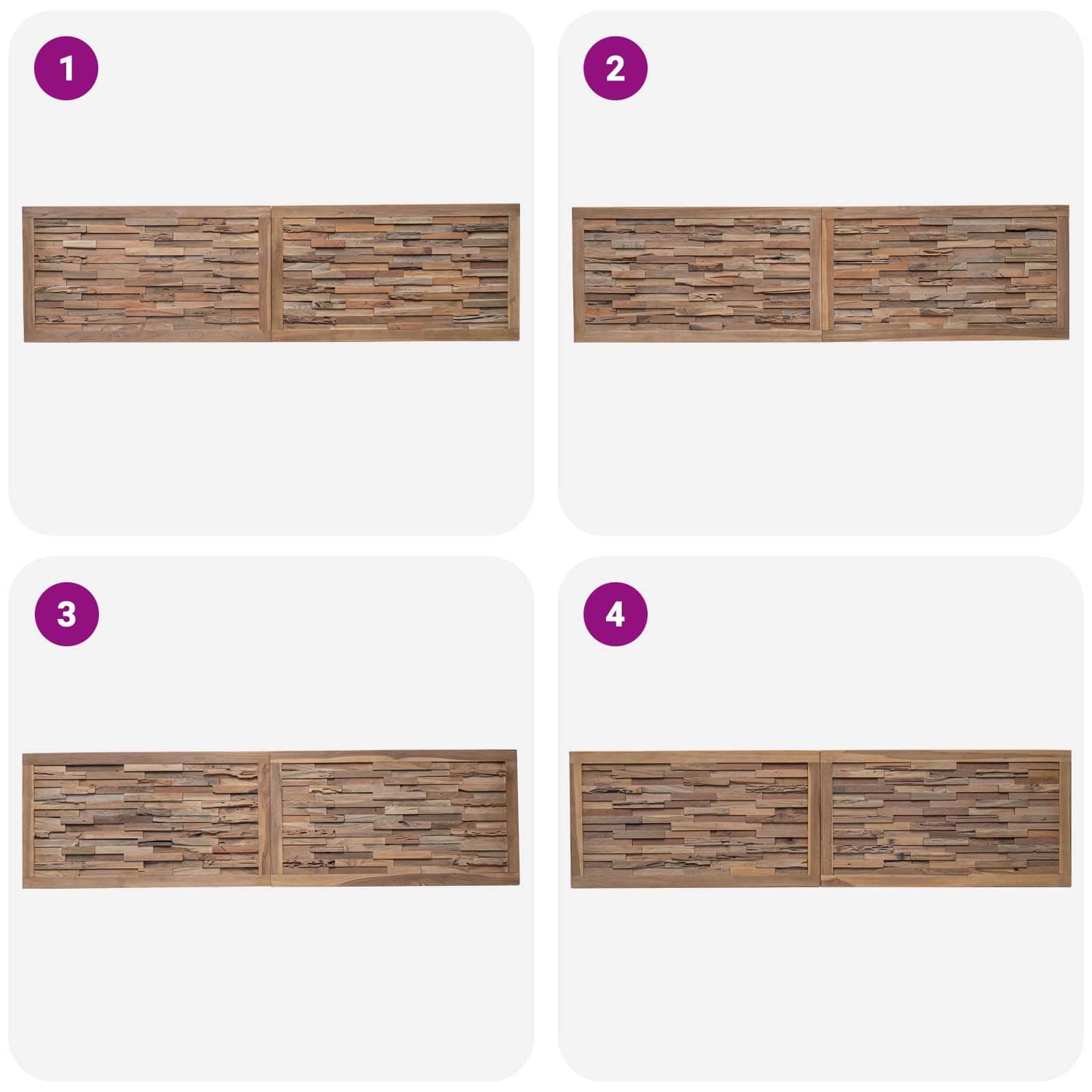 1

2

3

4