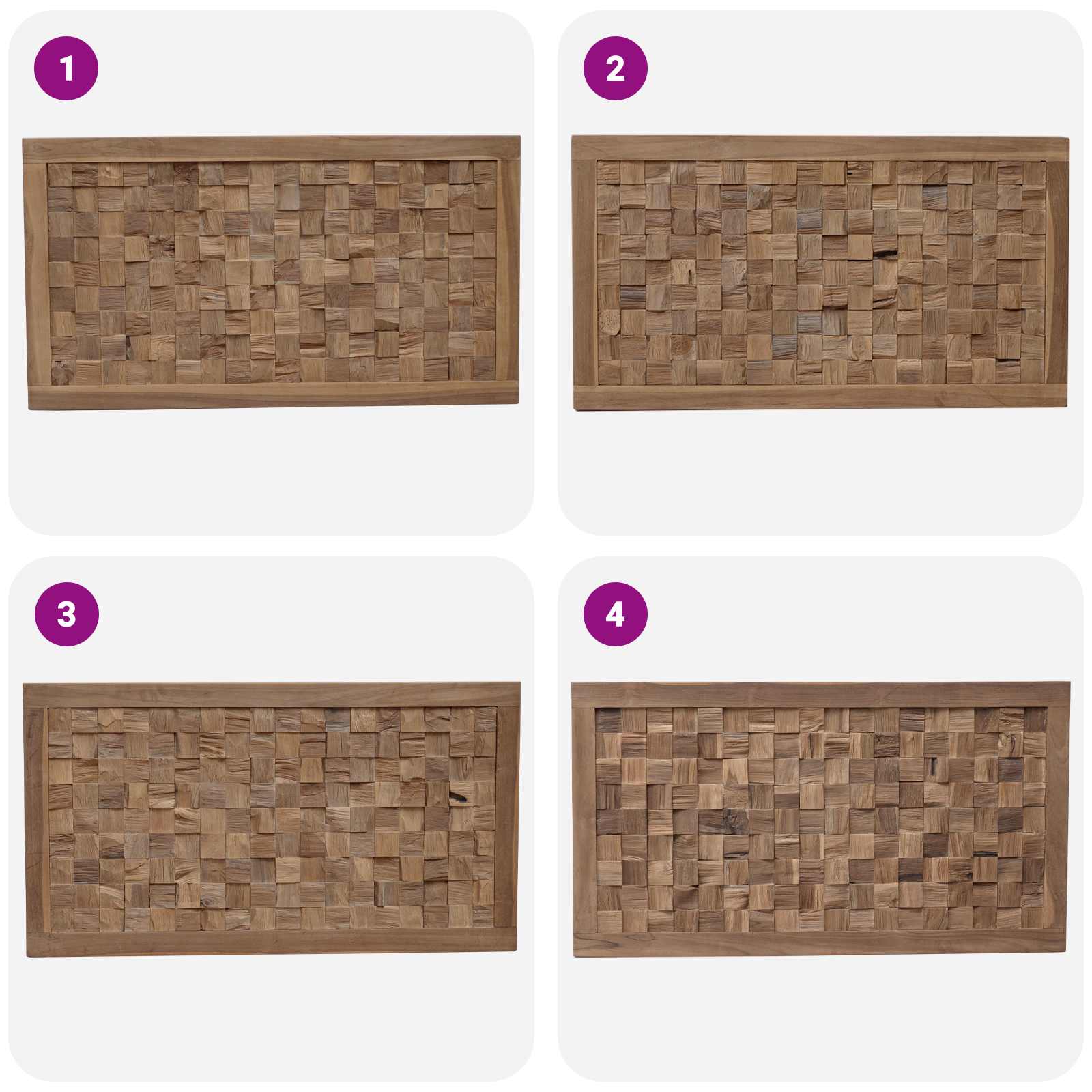 1

2

3

4