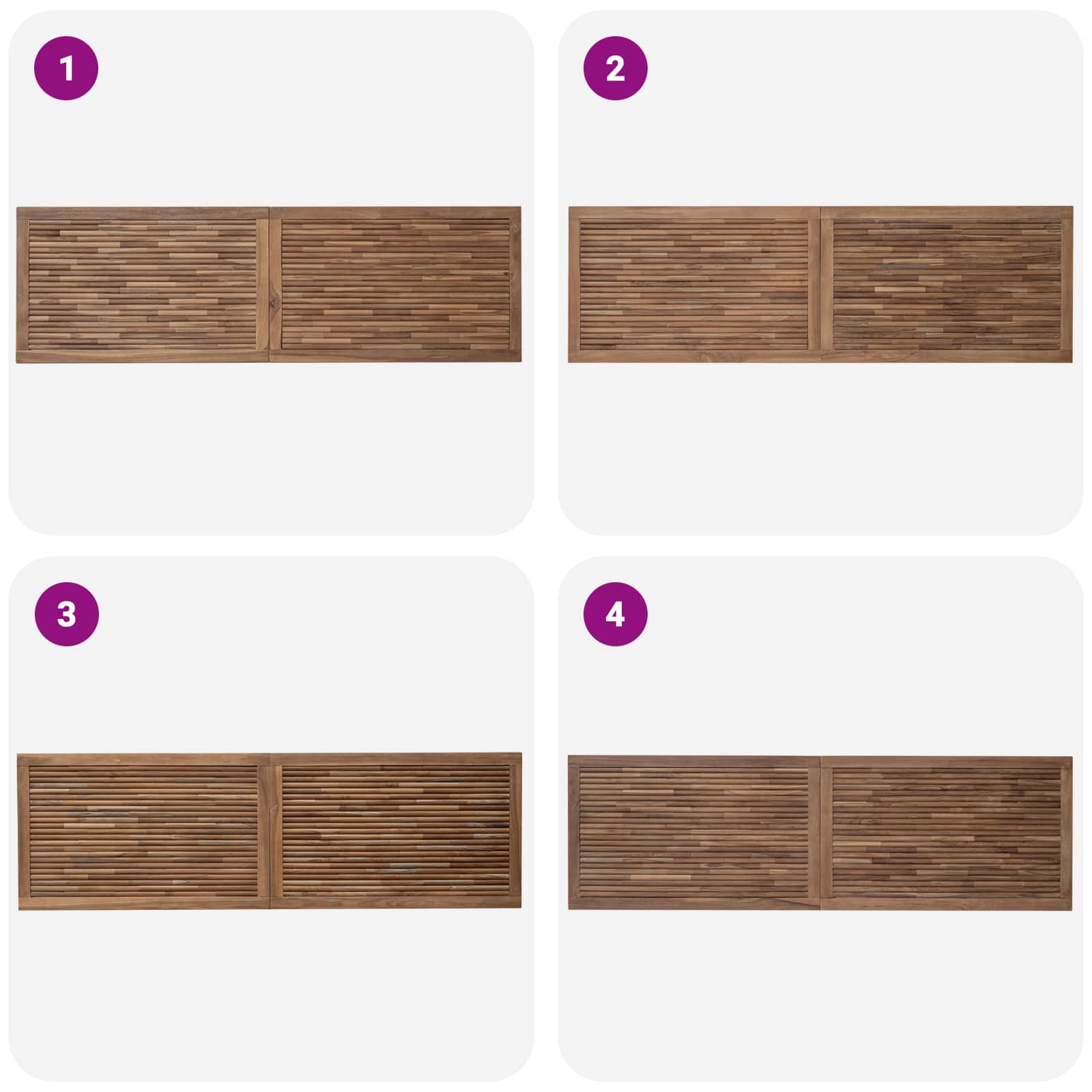 1

2

3

4