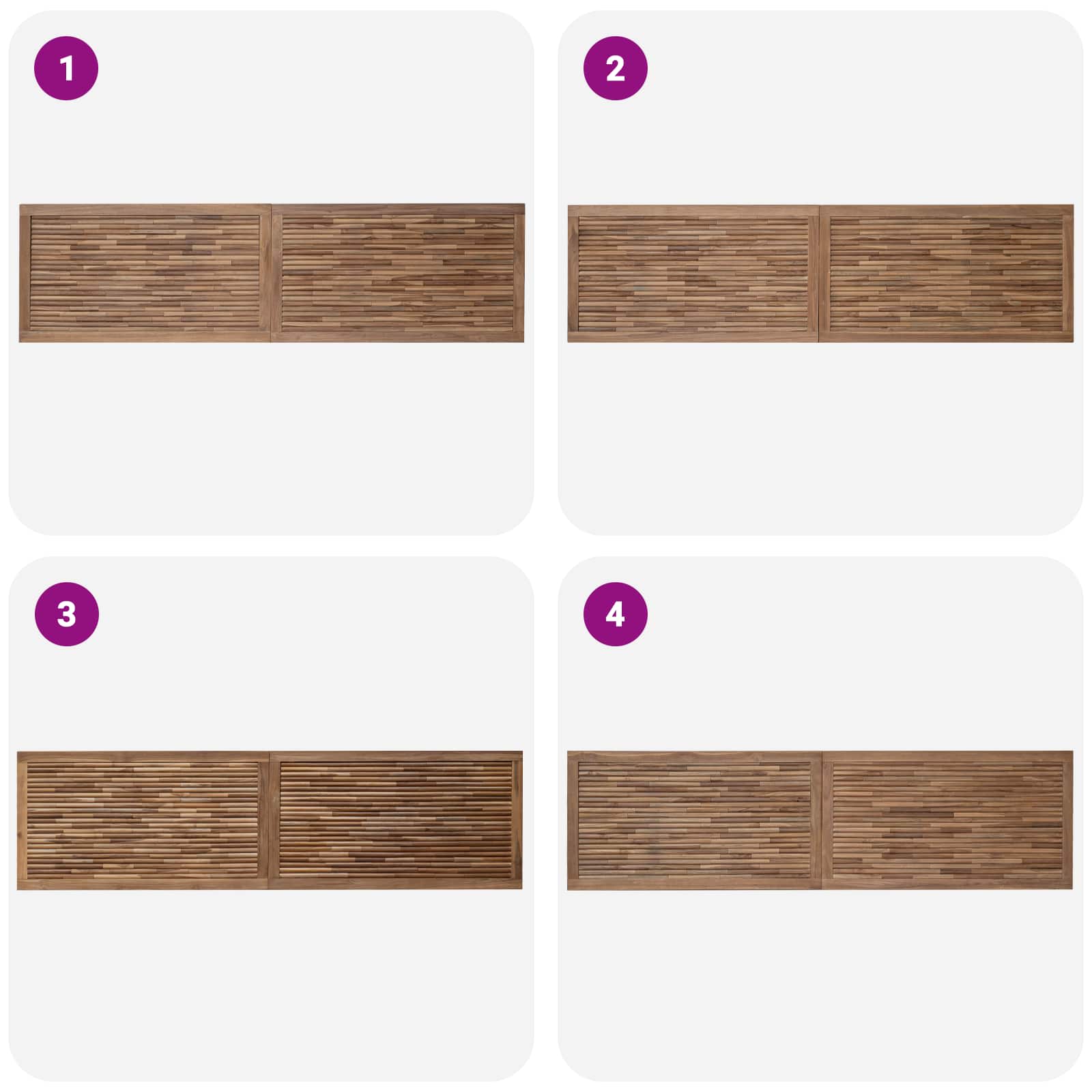 1

2

3

4