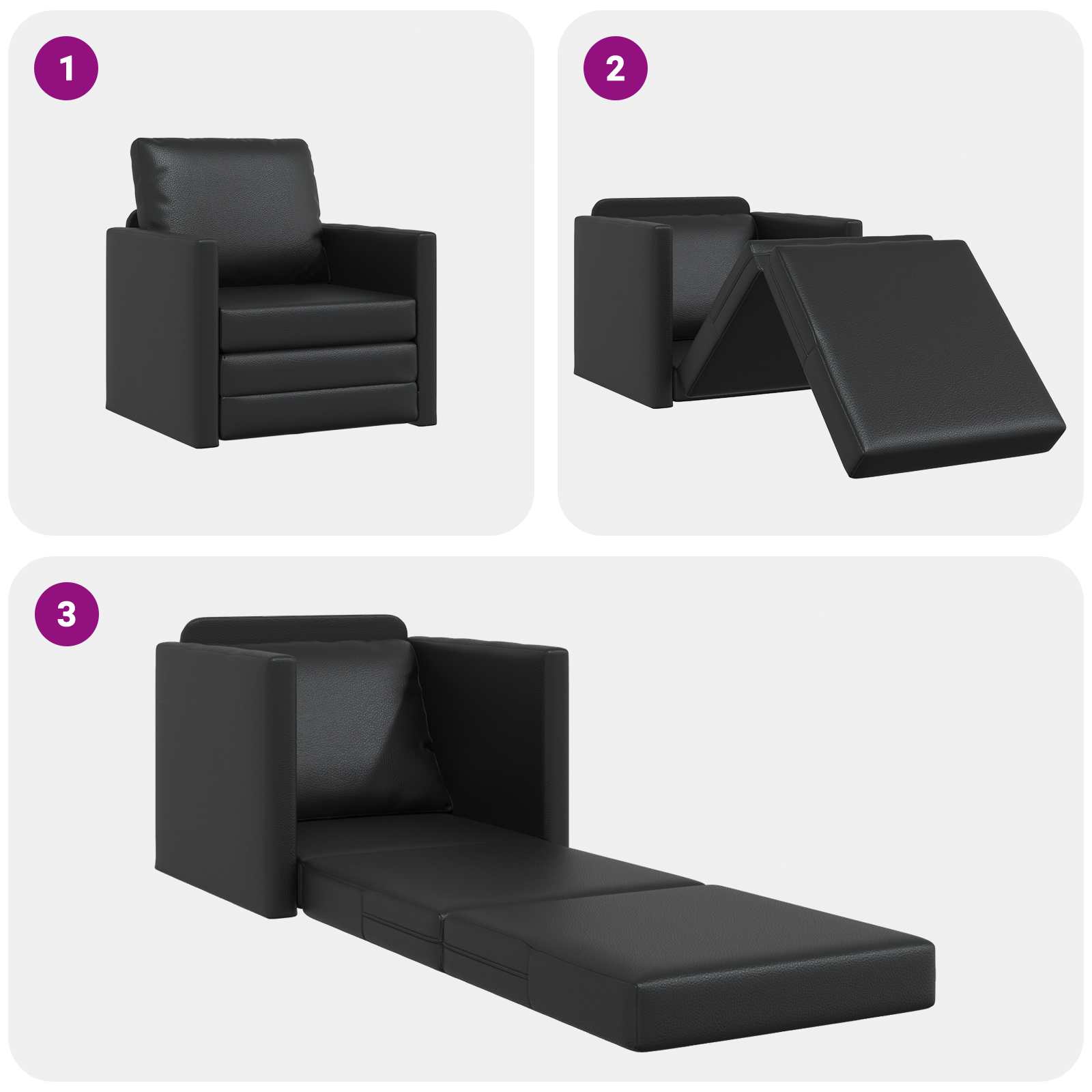 1

2

3