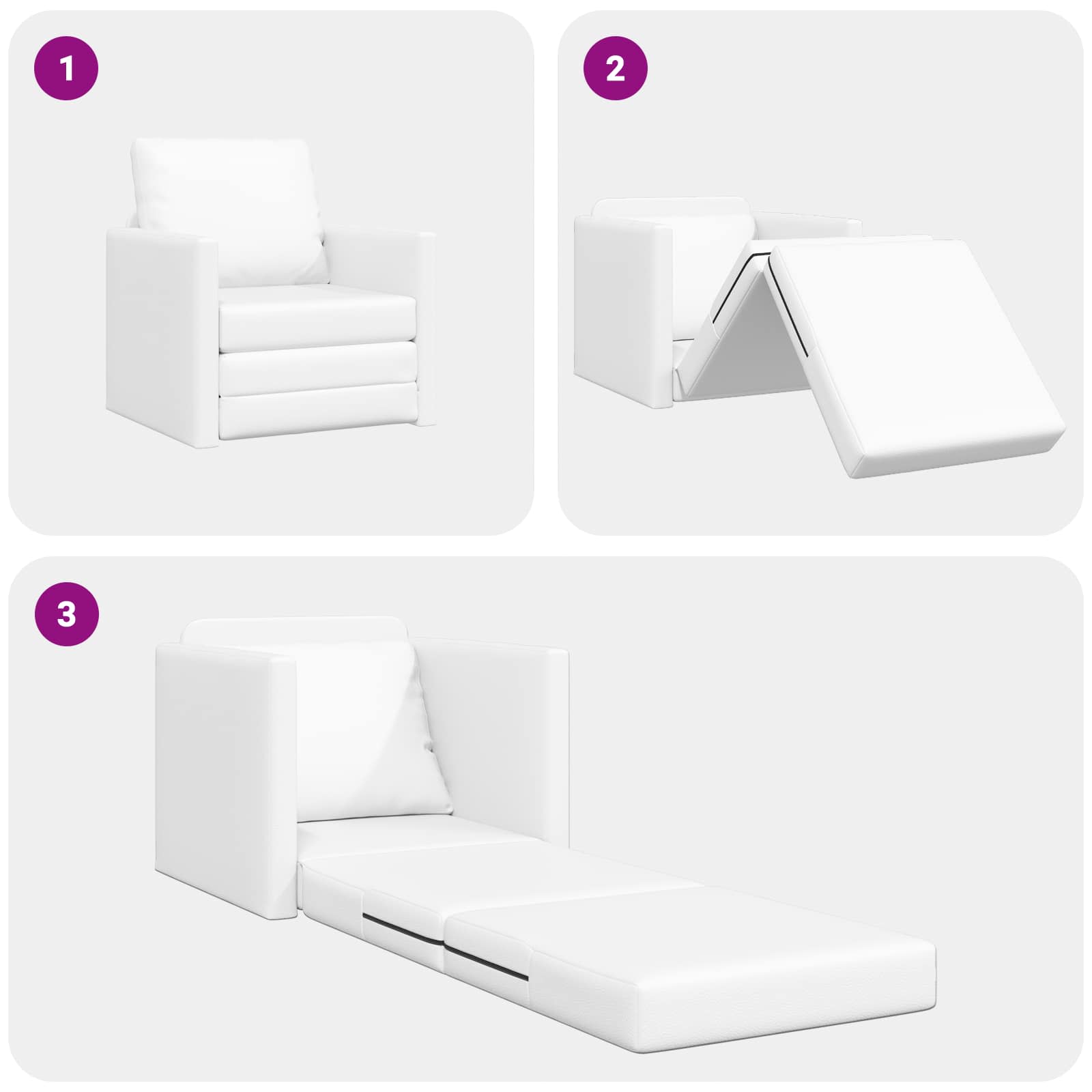 1

2

3