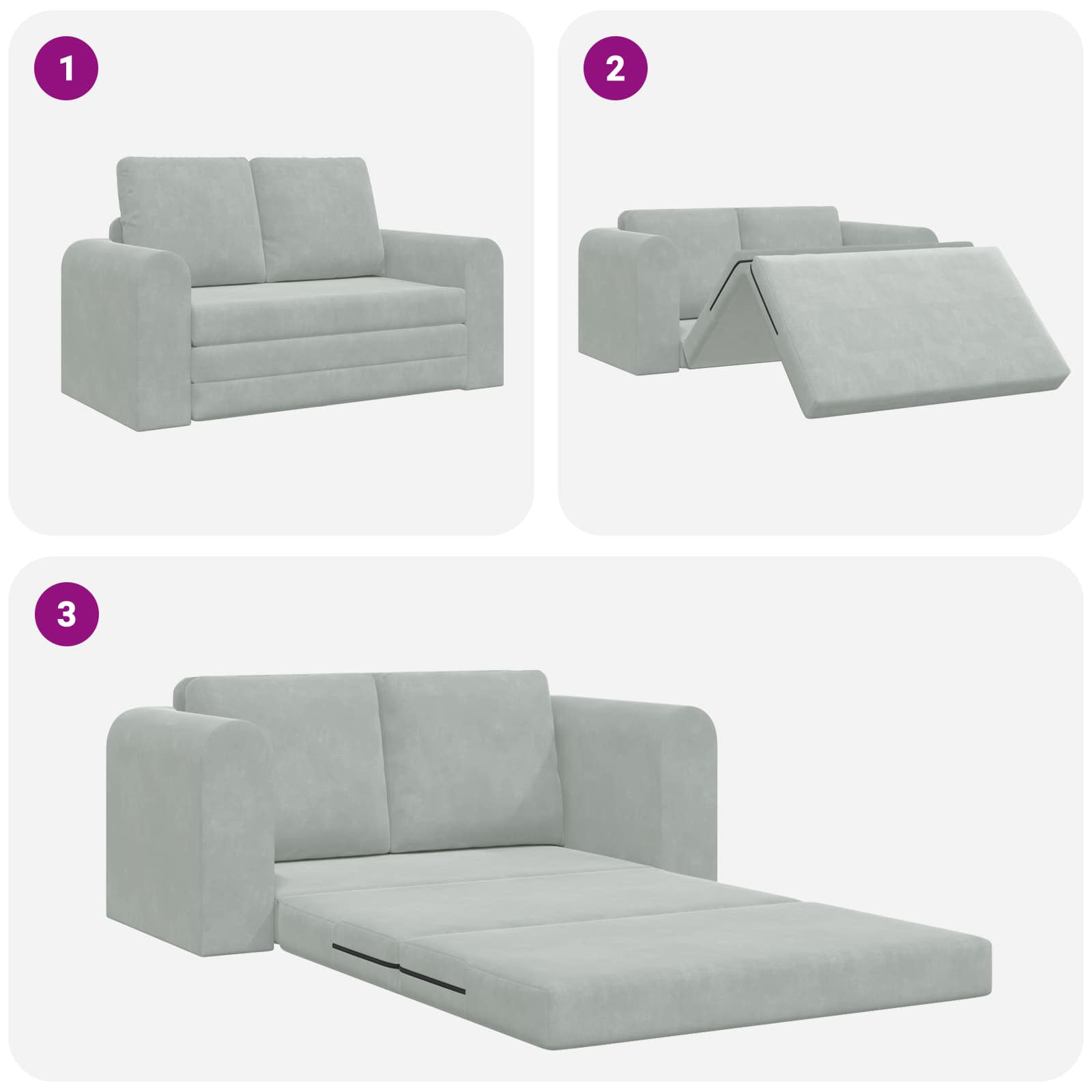 1

2

3