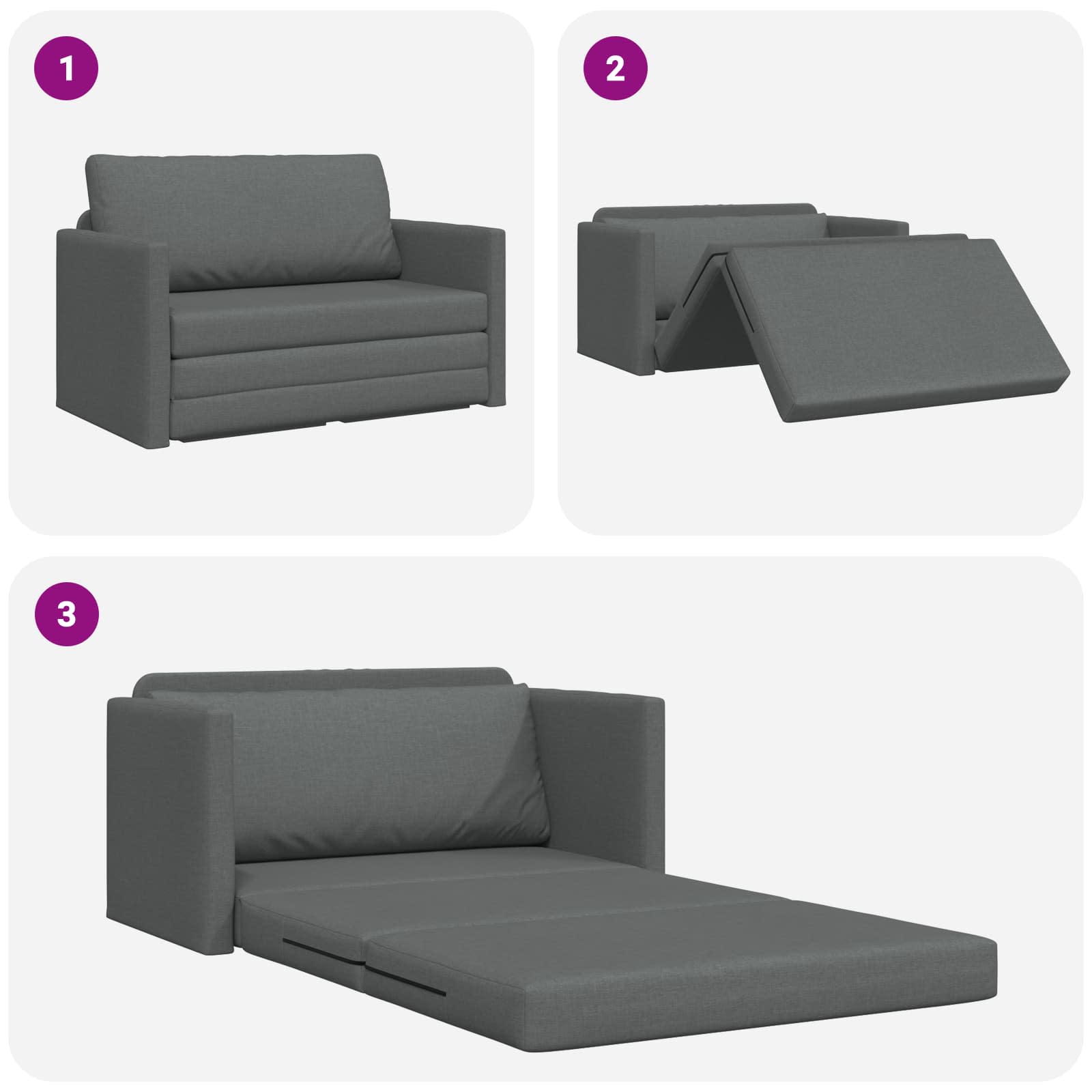 1

2

3