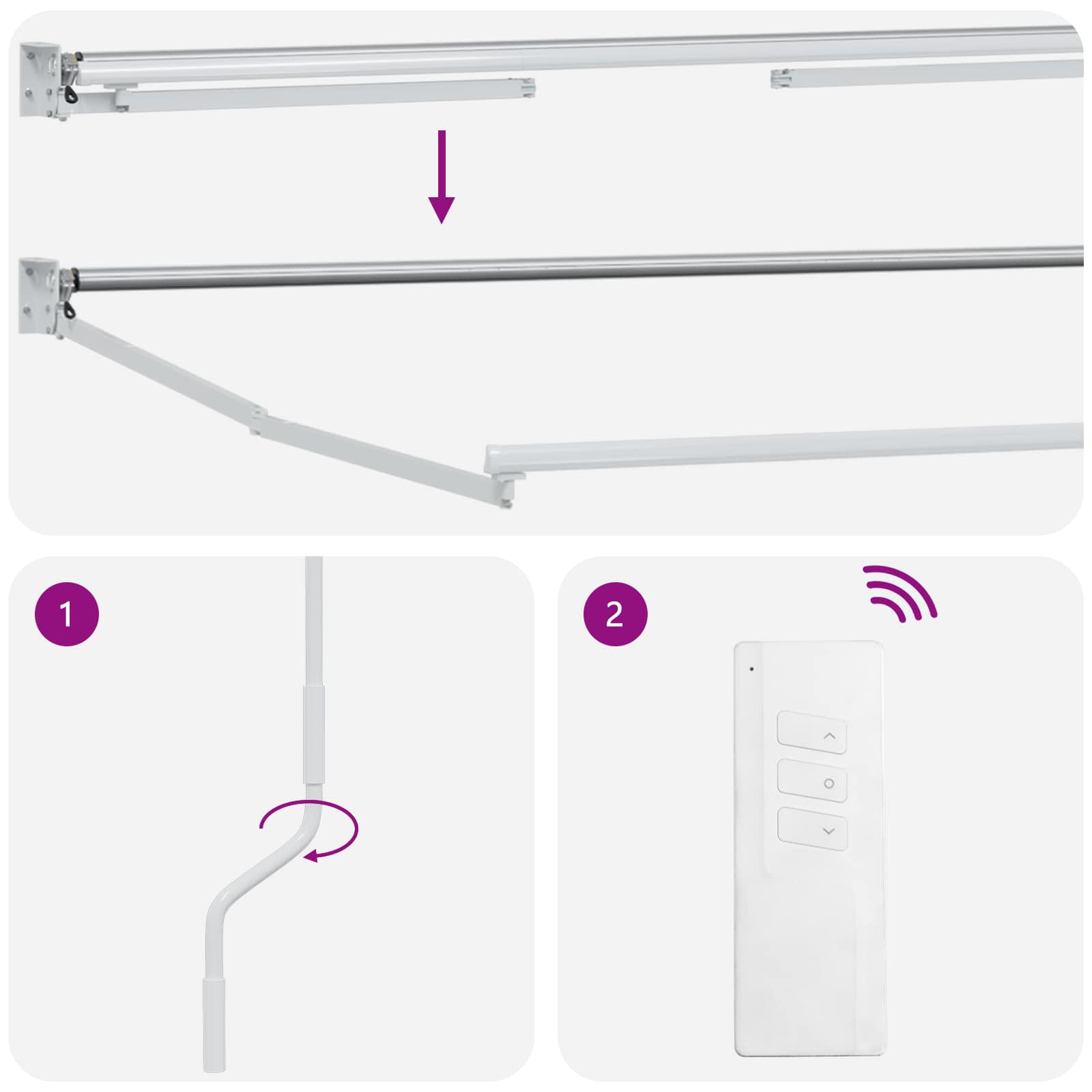 1

2