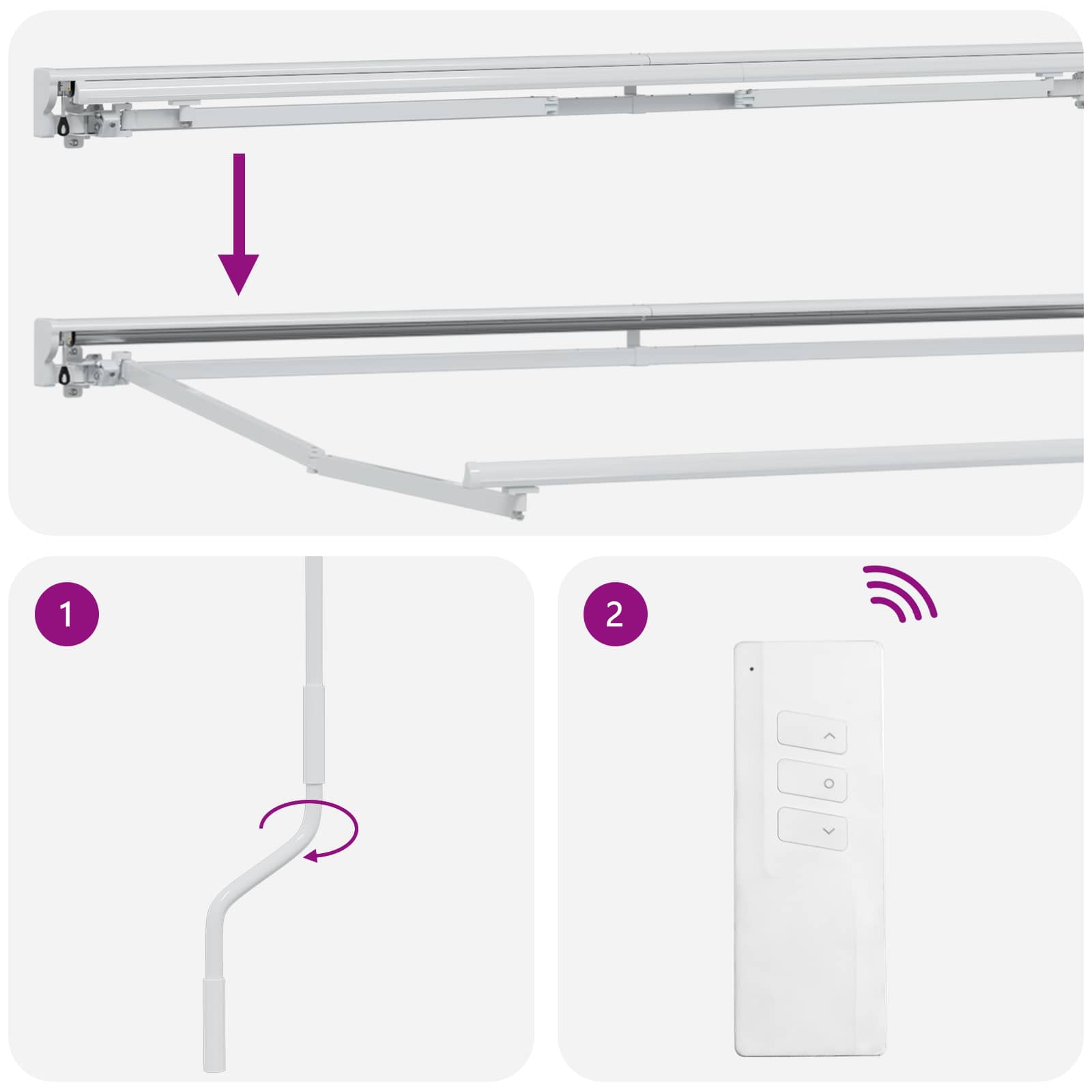 1

2