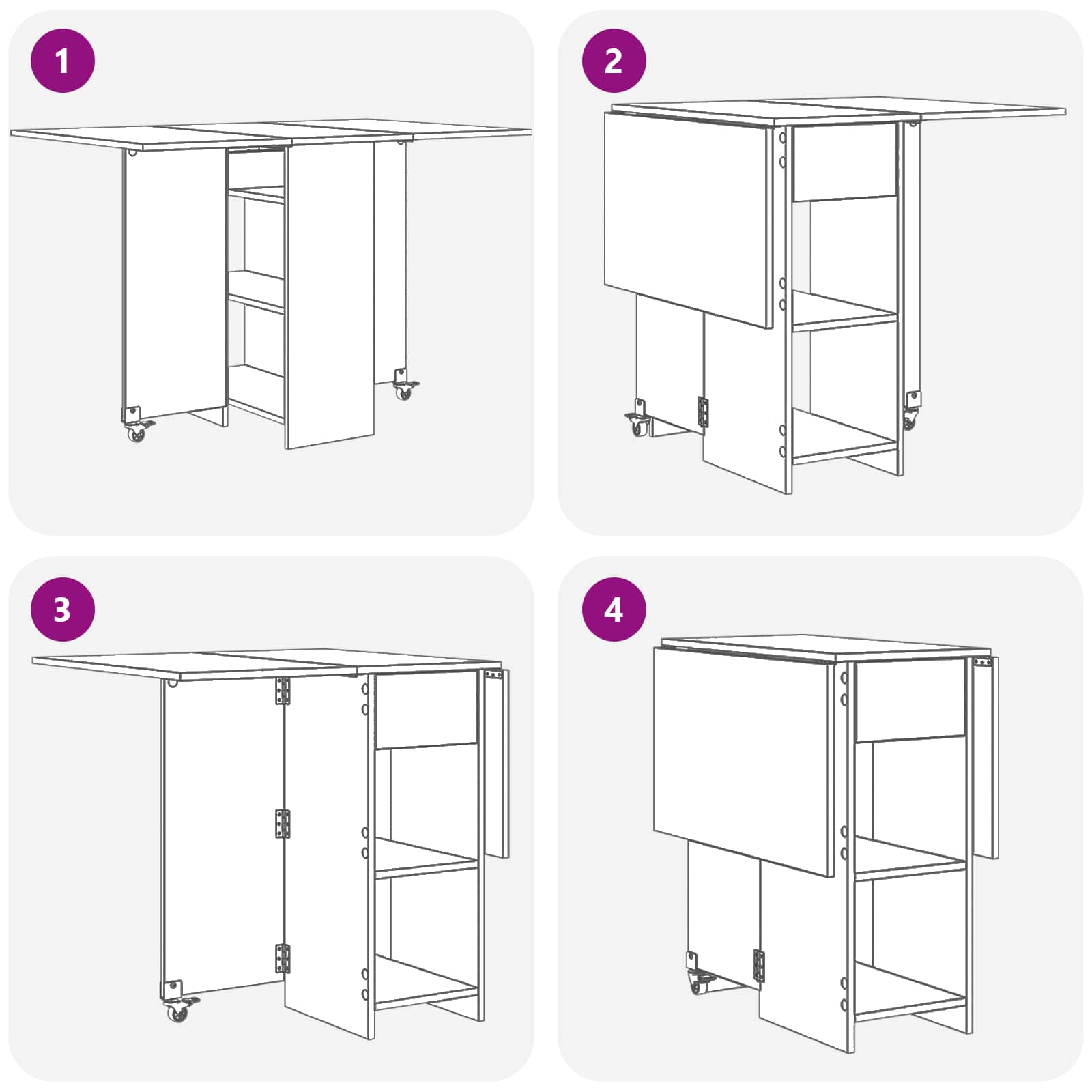 1

2

3

4