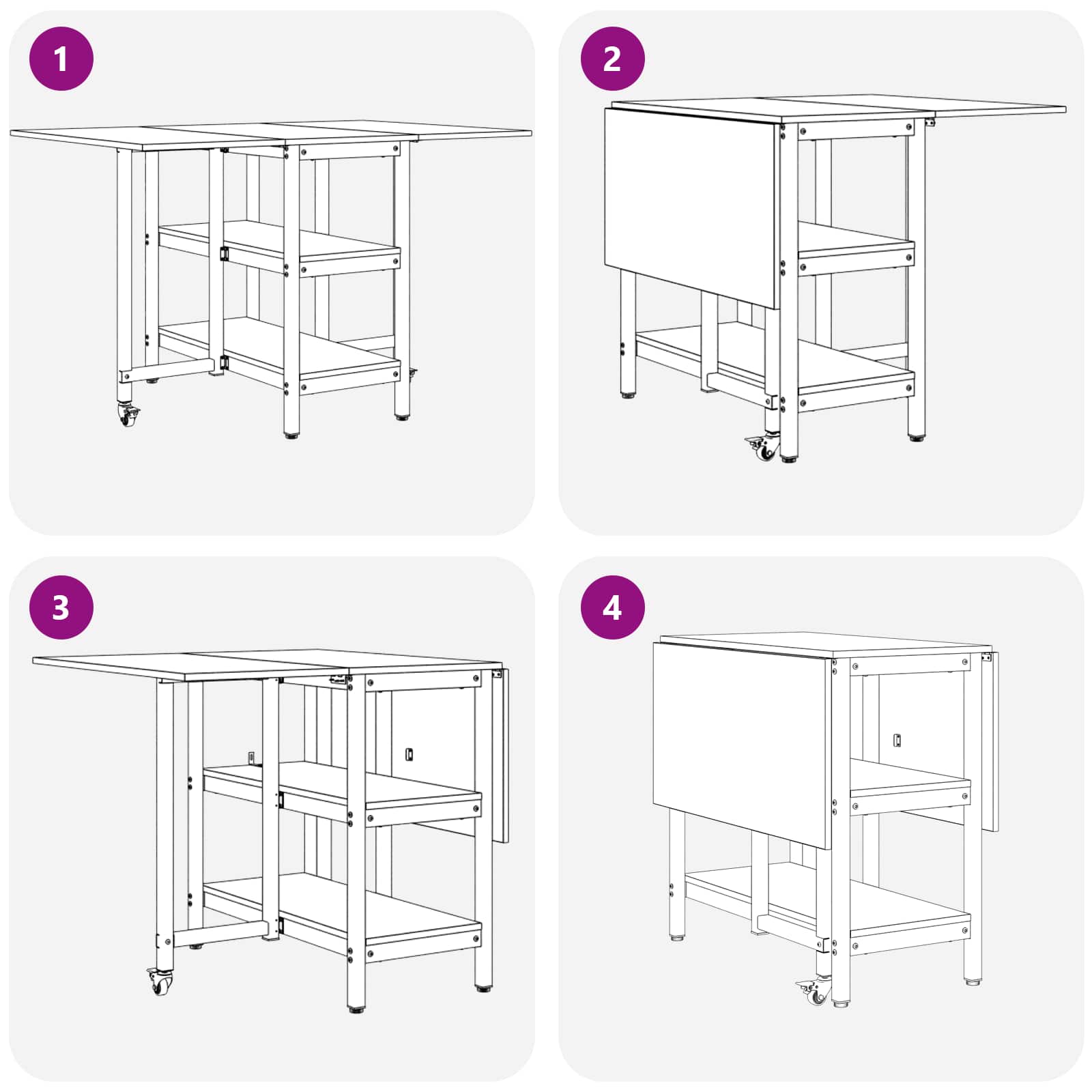 1

2

3

4