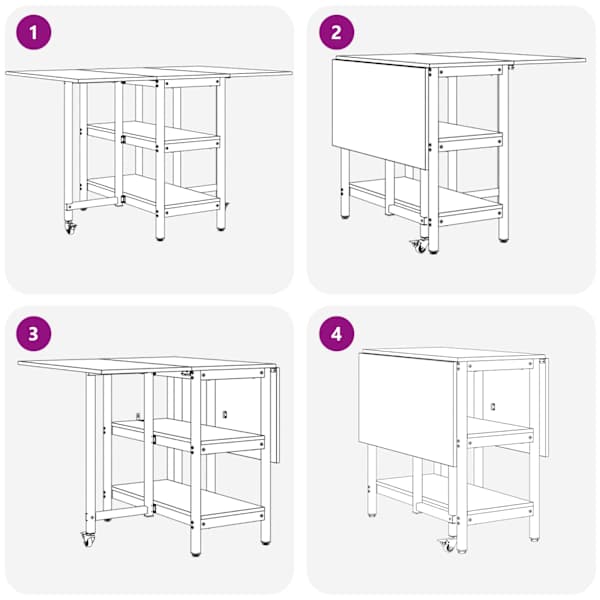 1

2

3

4