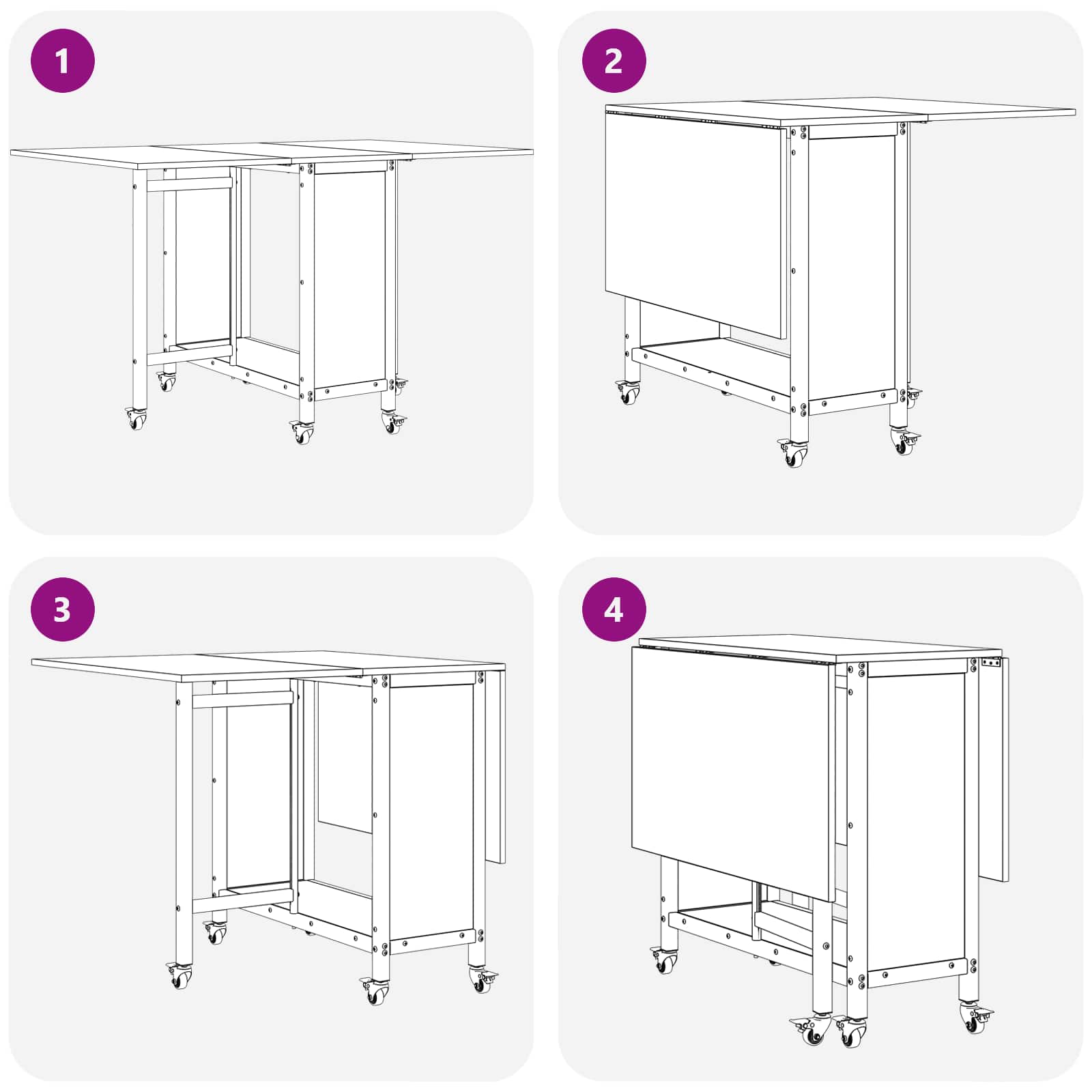 1

2

3

4