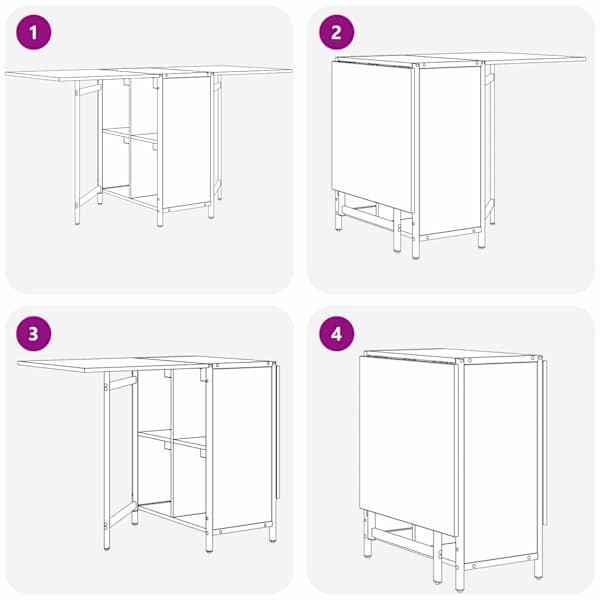 1

2

3

4