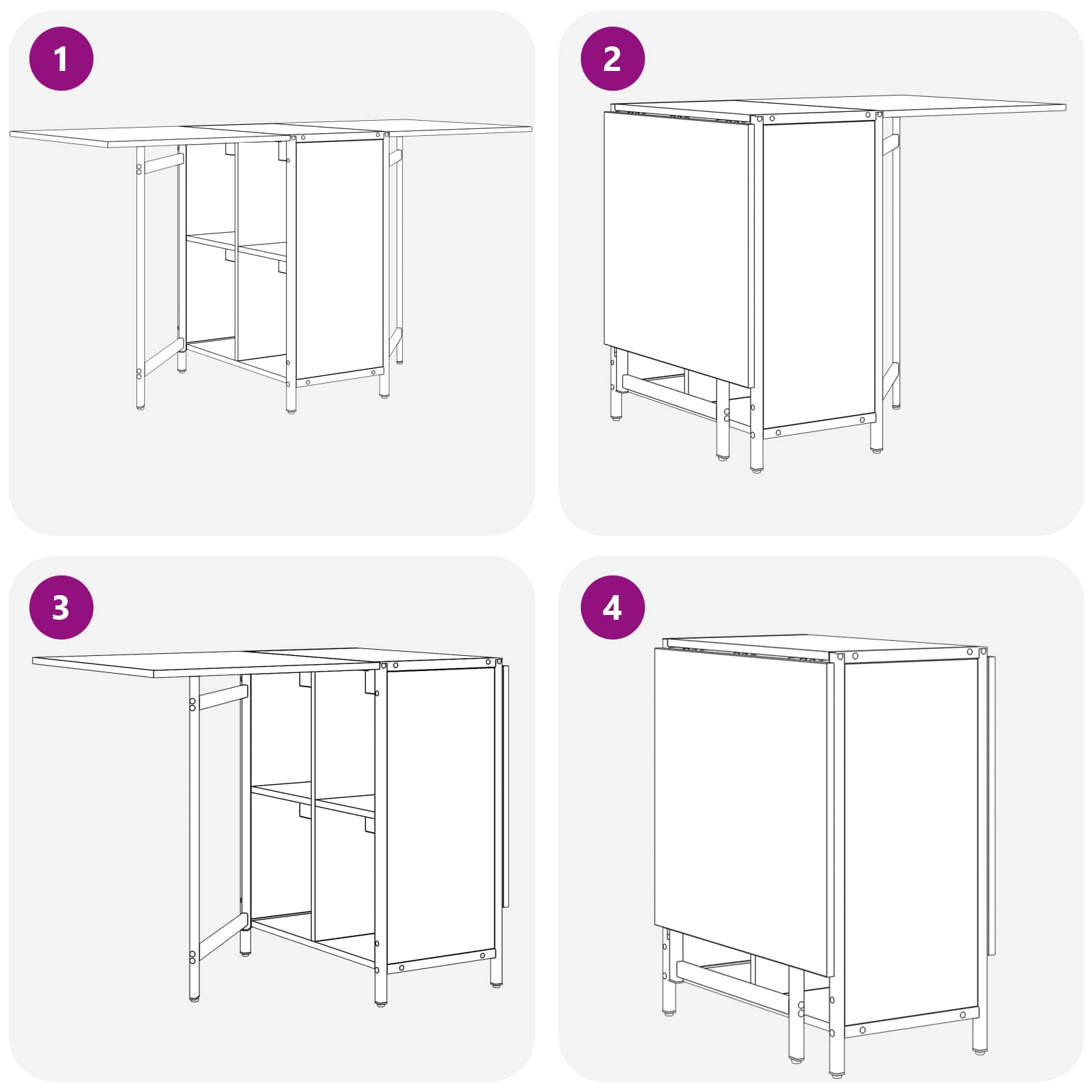 1

2

3

4