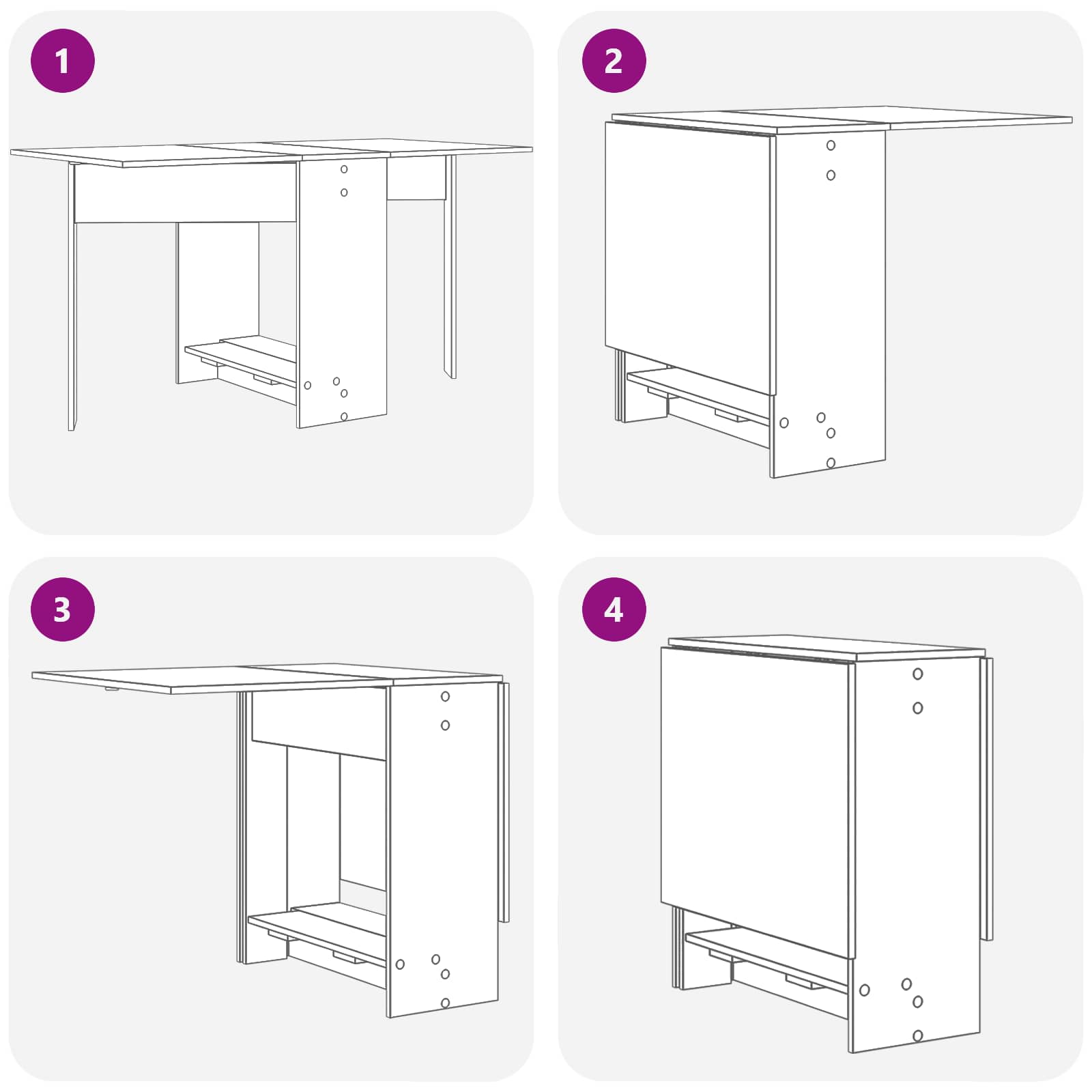 1

2

3

4