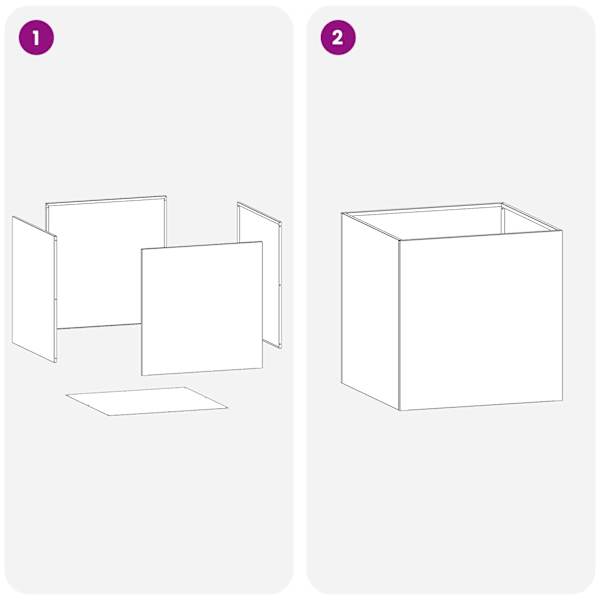 1

2