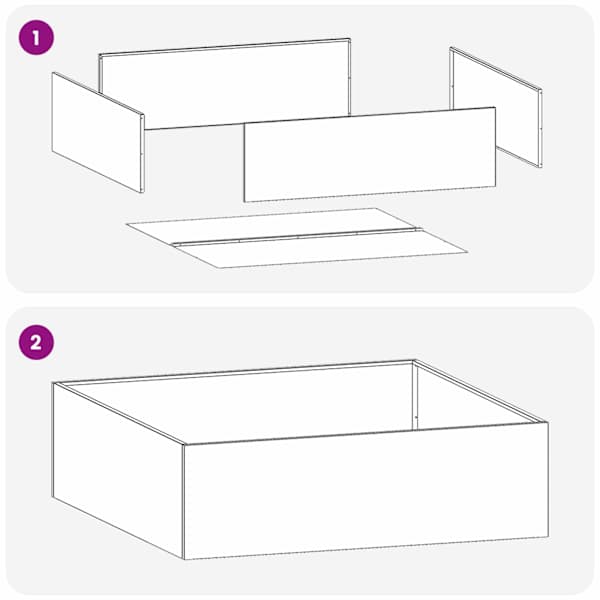 1

2