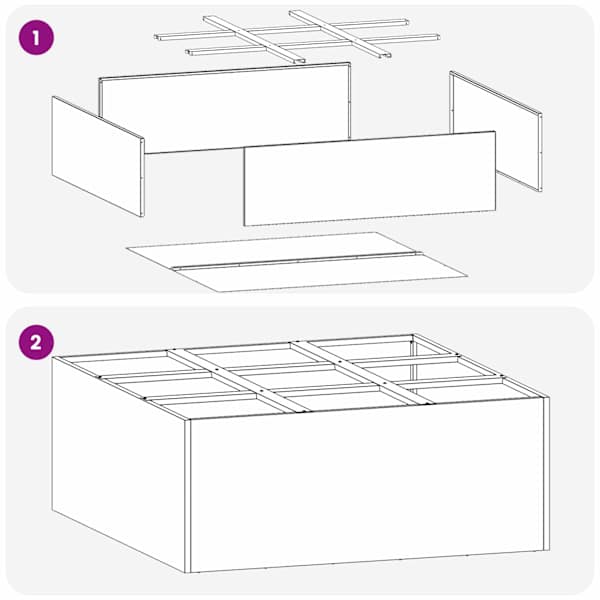 1

2