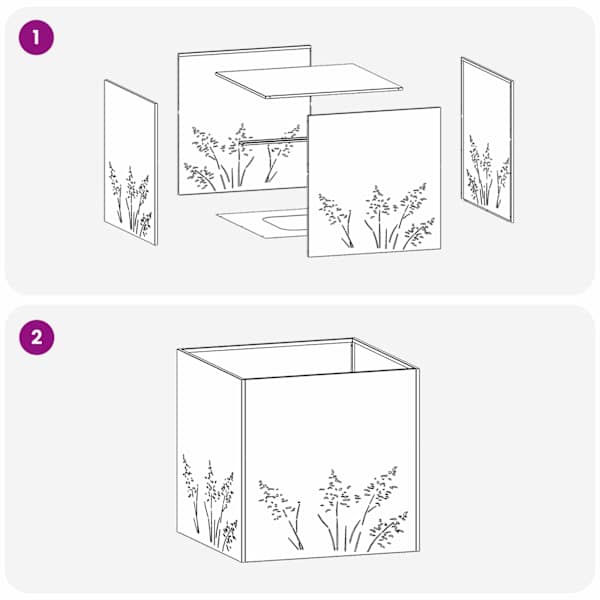 1

2