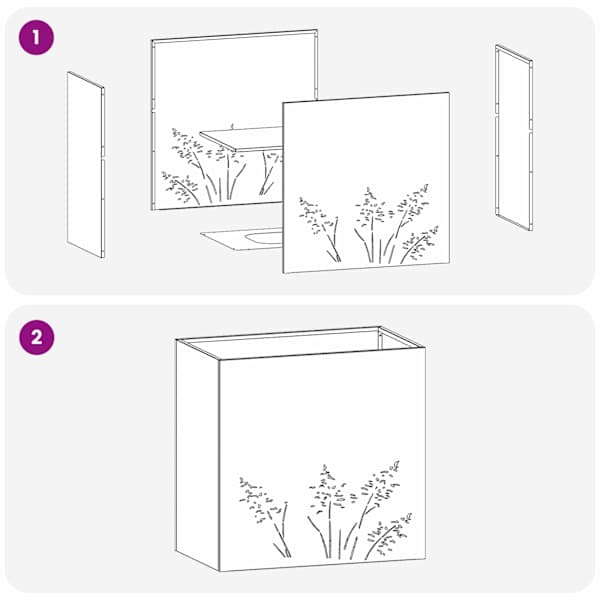 1

2