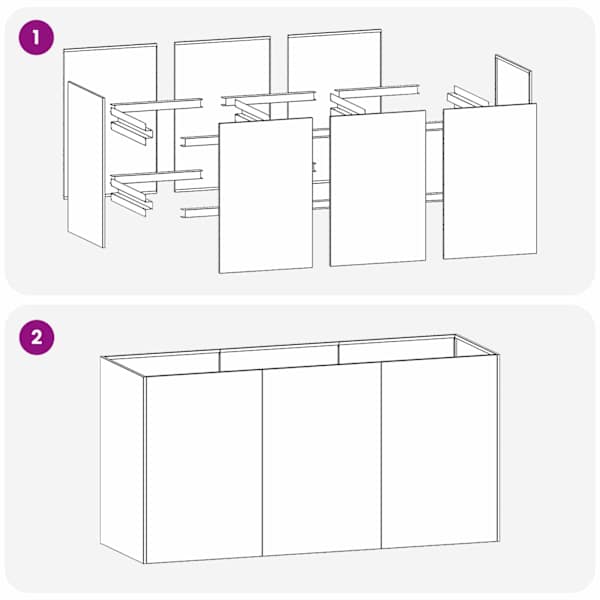 1

2