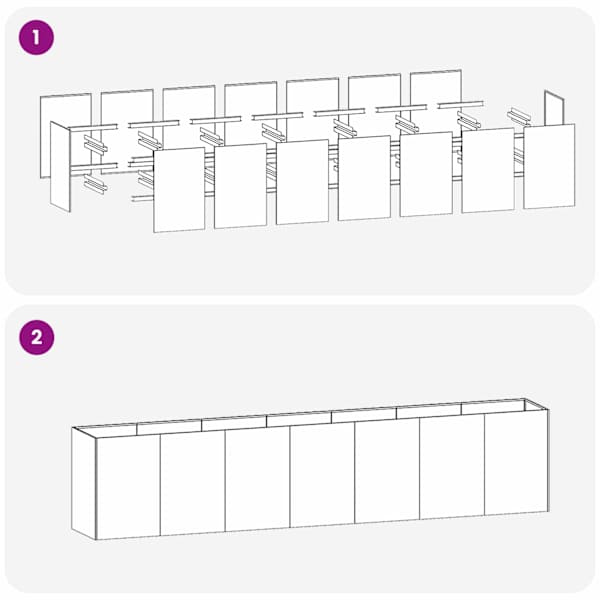 1

2