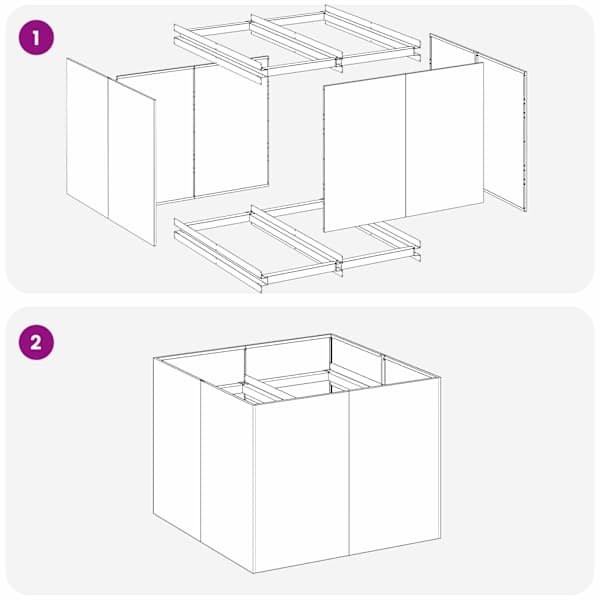 1

2