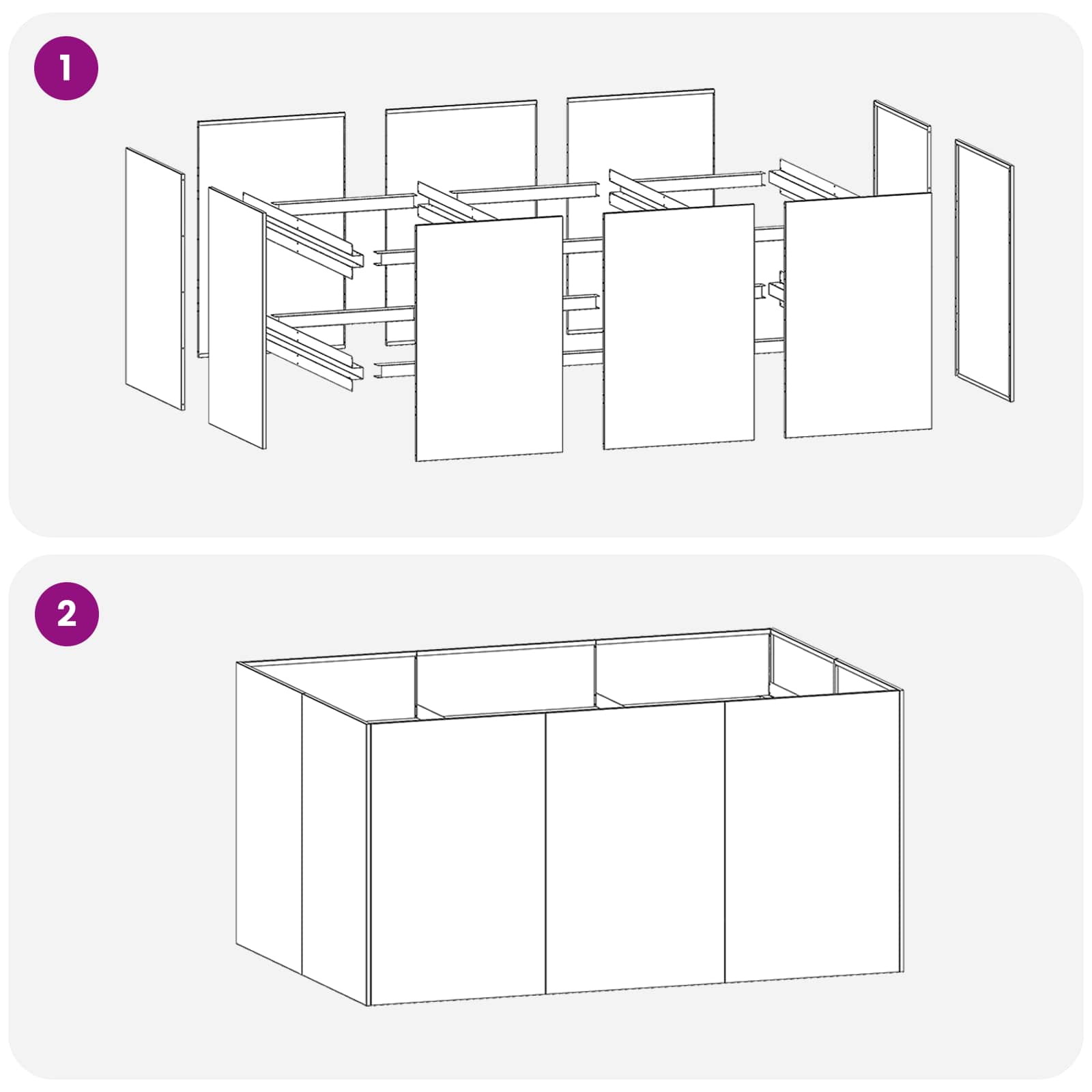 1

2