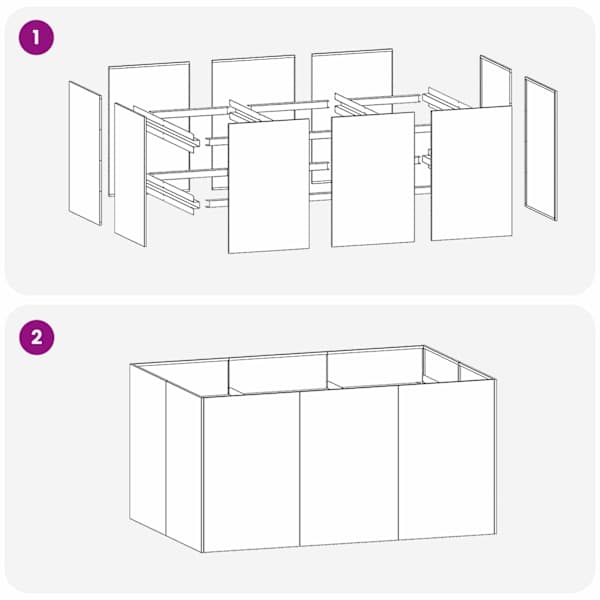 1

2