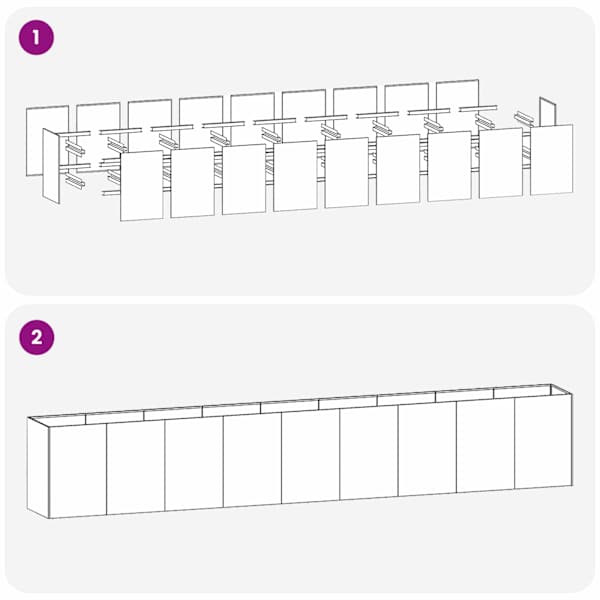 1

2