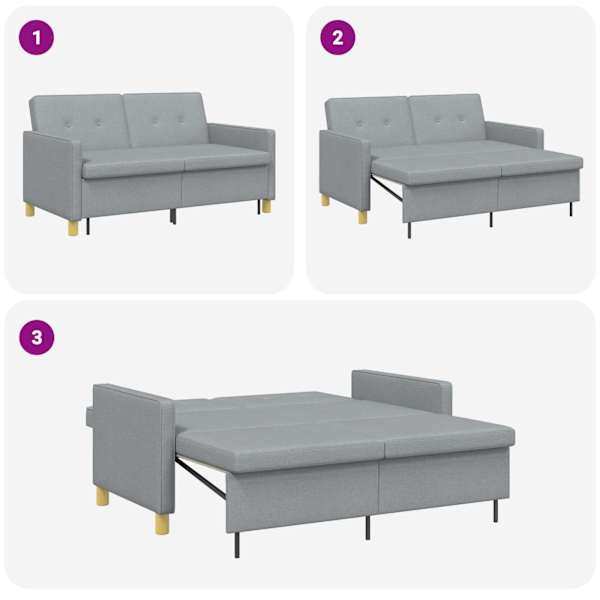 1

2

3