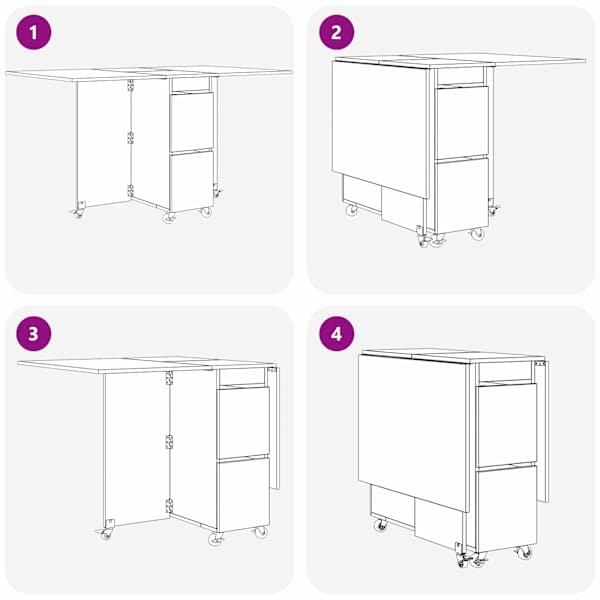 1

2

3

4