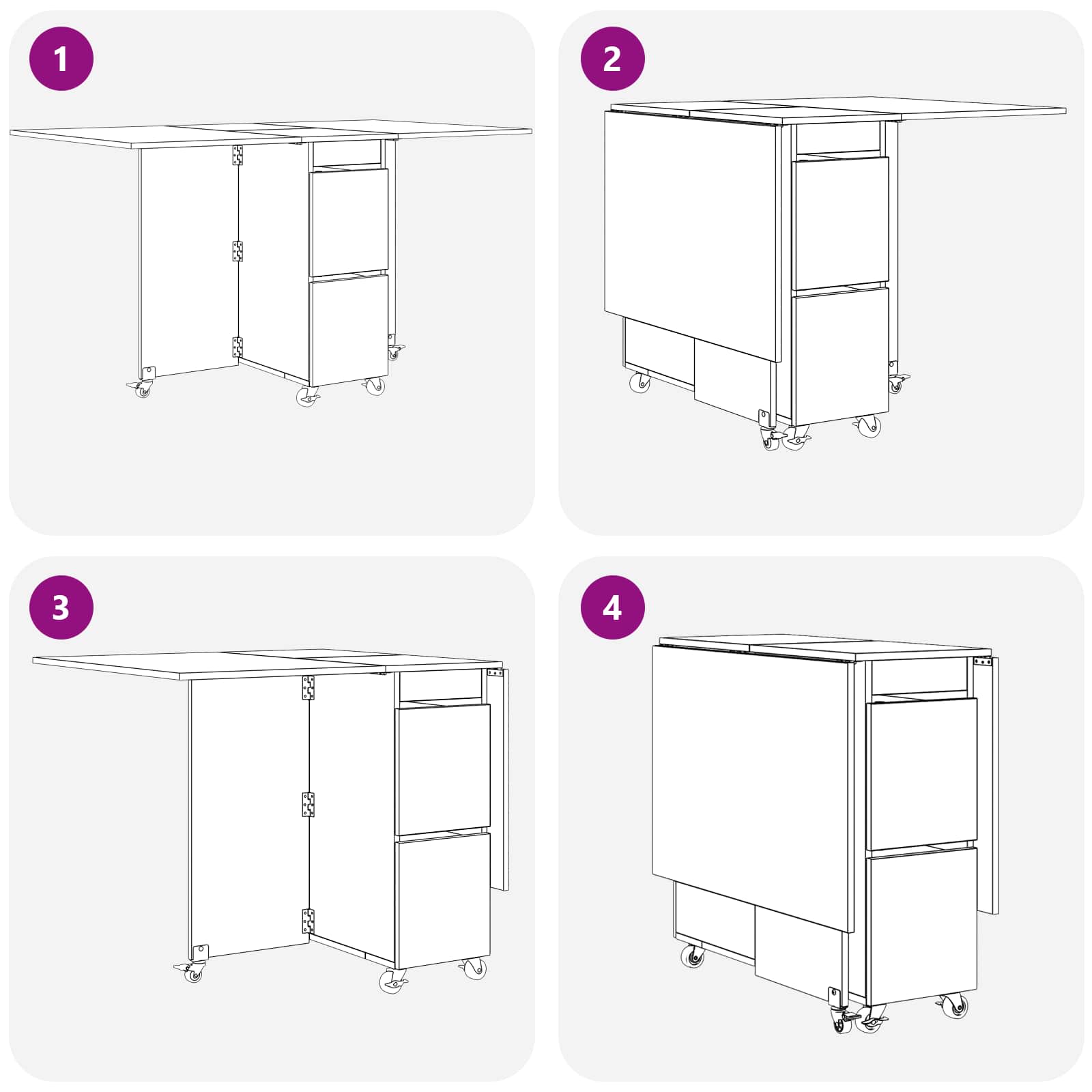 1

2

3

4