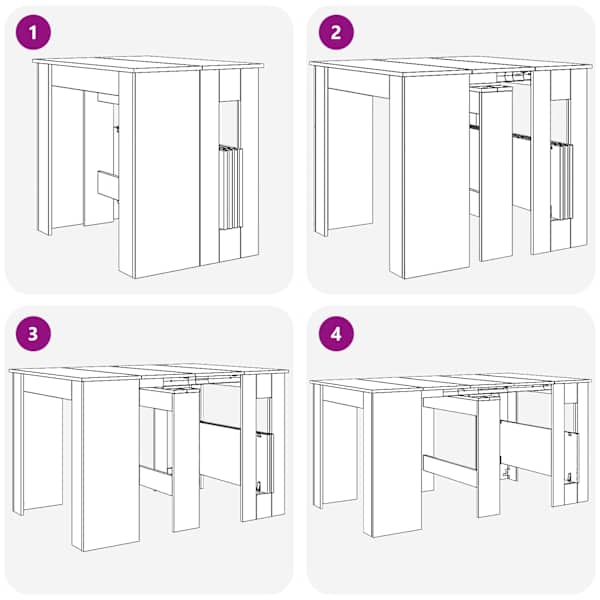 1

2

3

4