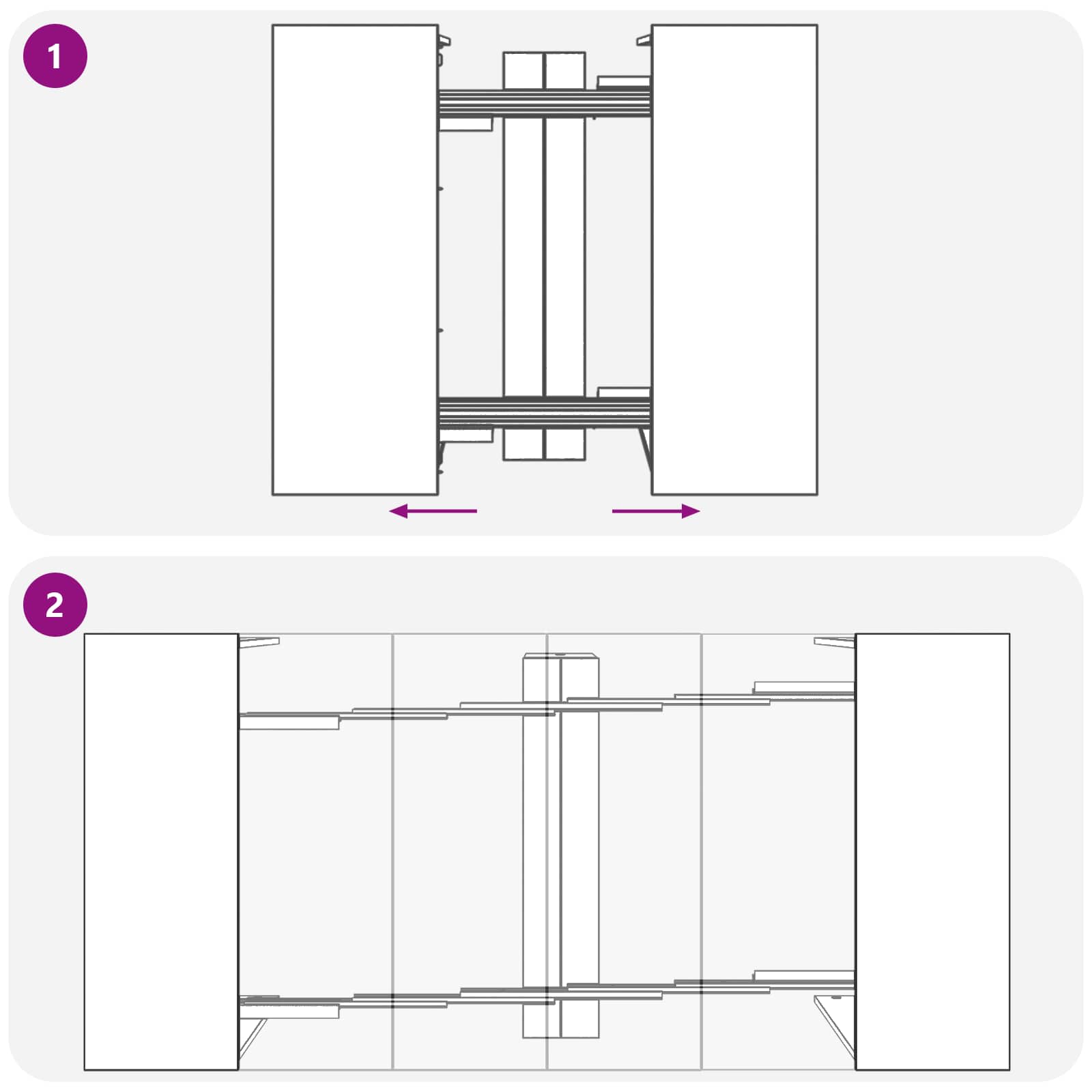 1

2